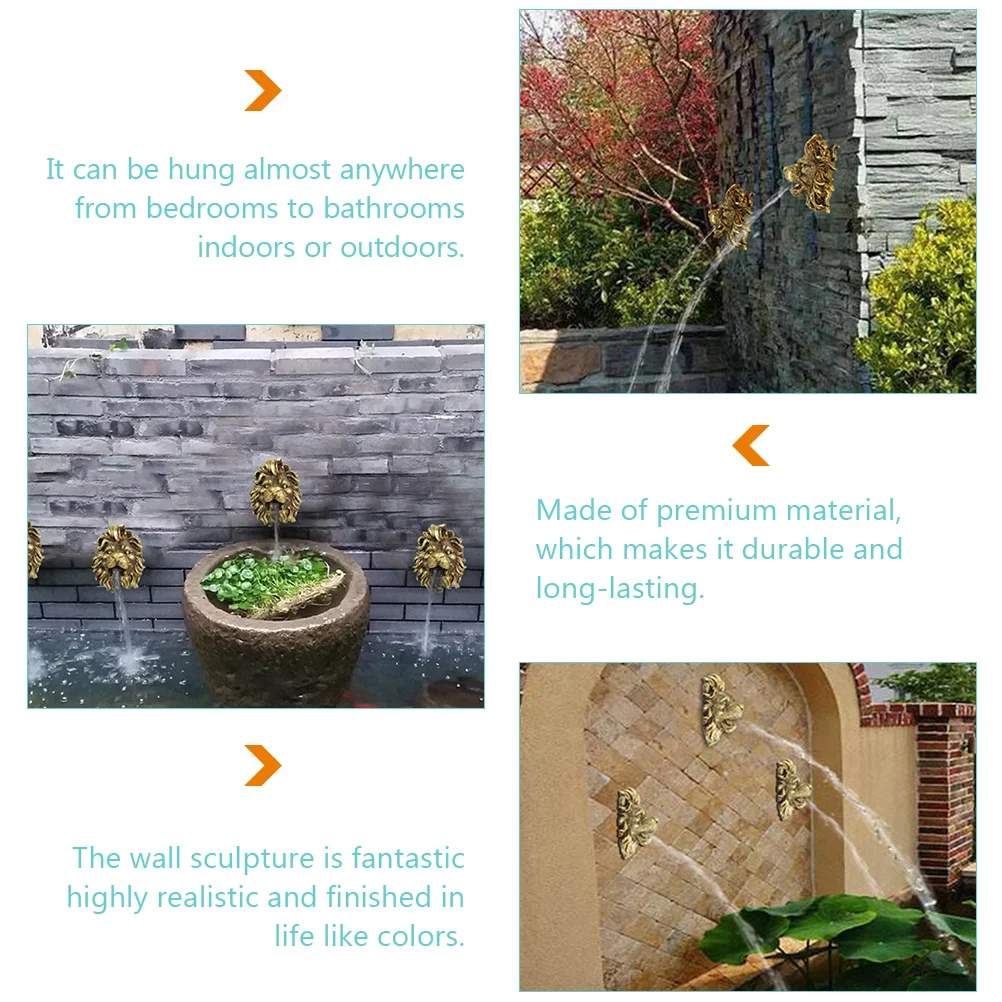 It can be hung almost anywhere from bedrooms to bathrooms indoors or outdoors.

Made of premium material, which makes it durable and long-lasting.

The wall sculpture is fantastic highly realistic and finished in life like colors.