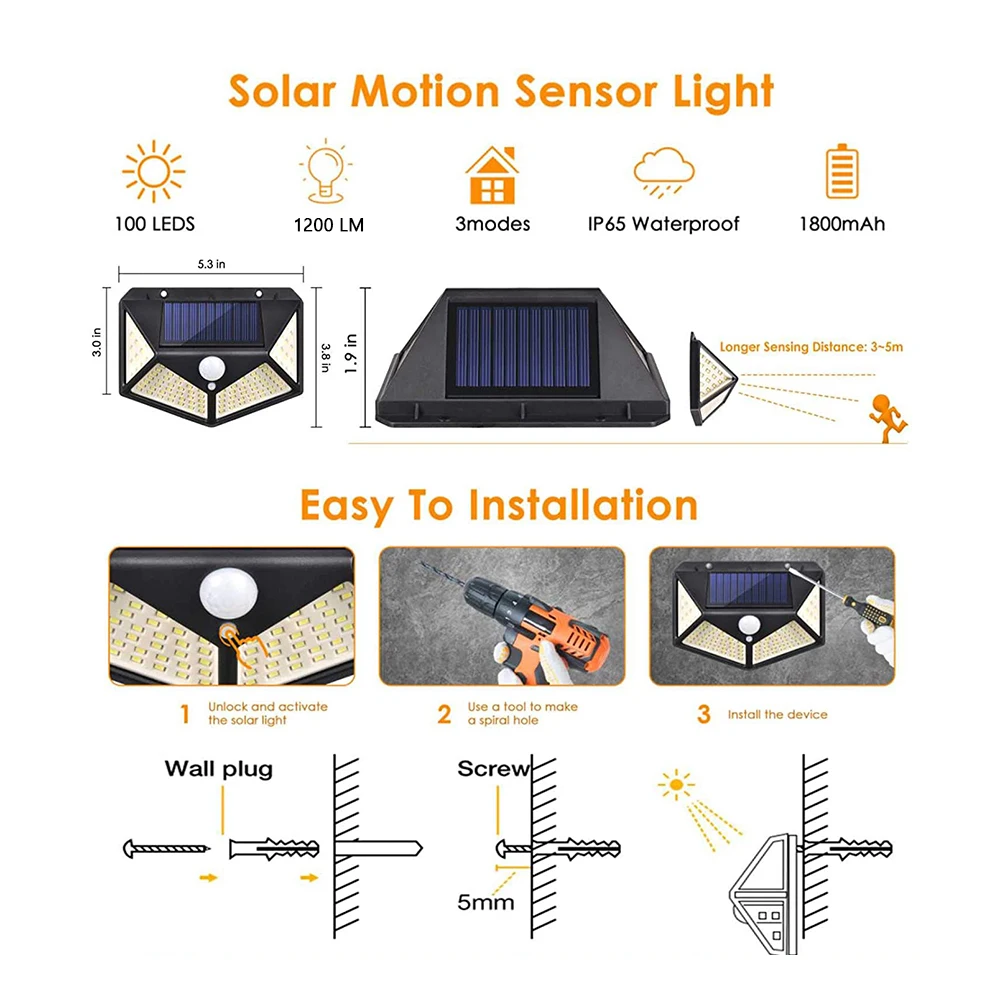 Solar Motion Sensor Light

100 LEDS

1200 LM

3modes

IP65 Waterproof

1800mAh

5.3 in

3.0 in

3.8 in

1.9 in

Longer Sensing Distance: 3~5m

Easy To Installation

1 Unlock and activate the solar light

2 Use a tool to make a spiral hole

3 Install the device

Wall plug

Screw

5mm