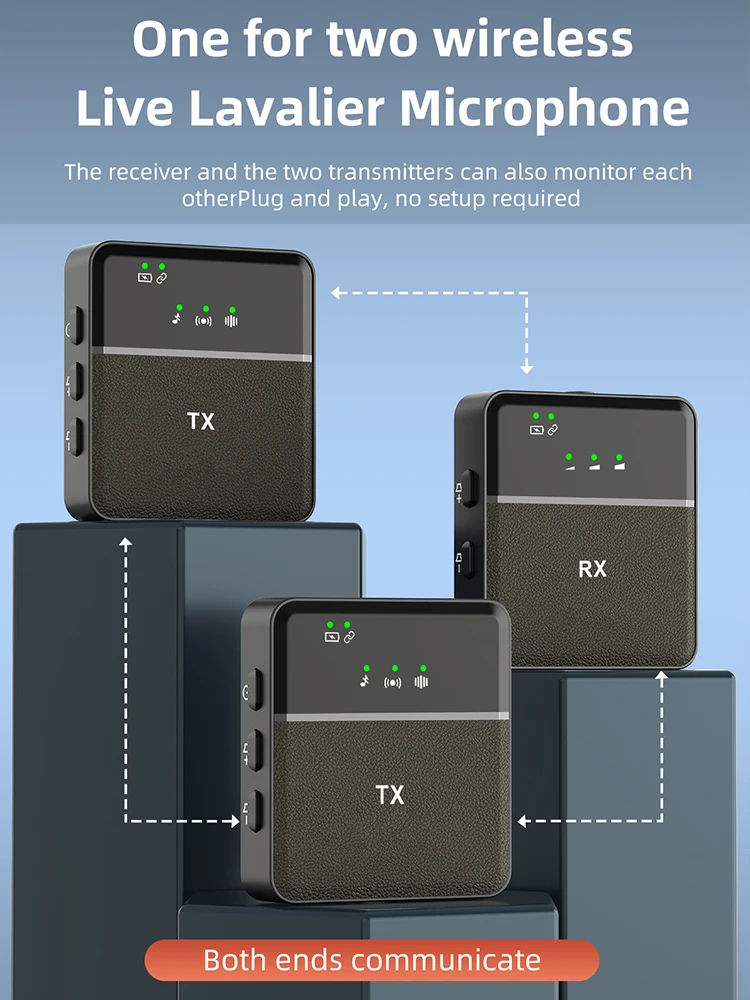 One for two wireless
Live Lavalier Microphone

The receiver and the two transmitters can also monitor each otherPlug and play, no setup required

TX

RX

TX

Both ends communicate