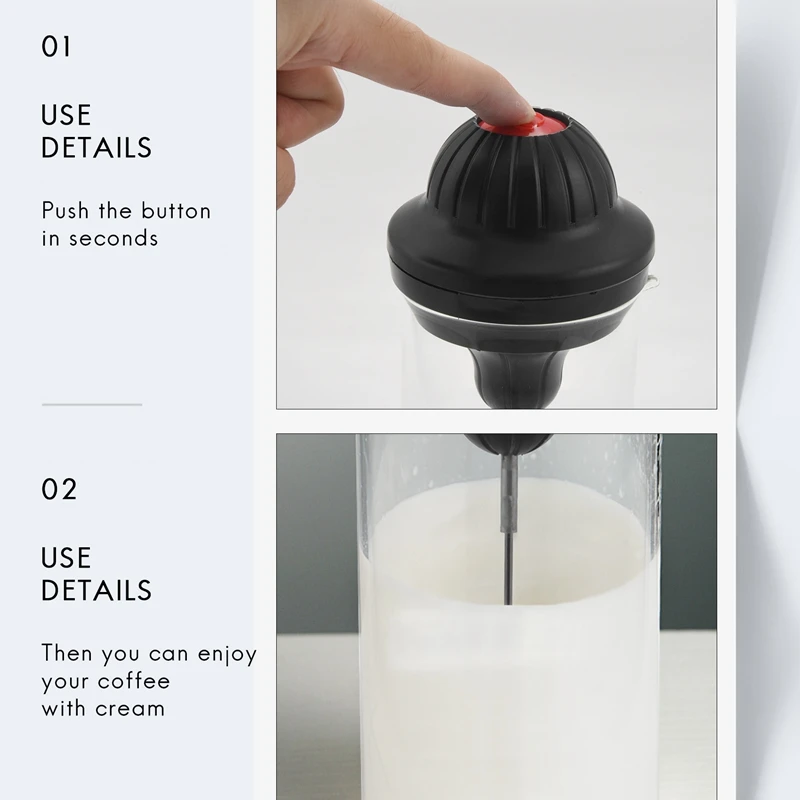 01

USE DETAILS

Push the button in seconds

02

USE DETAILS

Then you can enjoy your coffee with cream