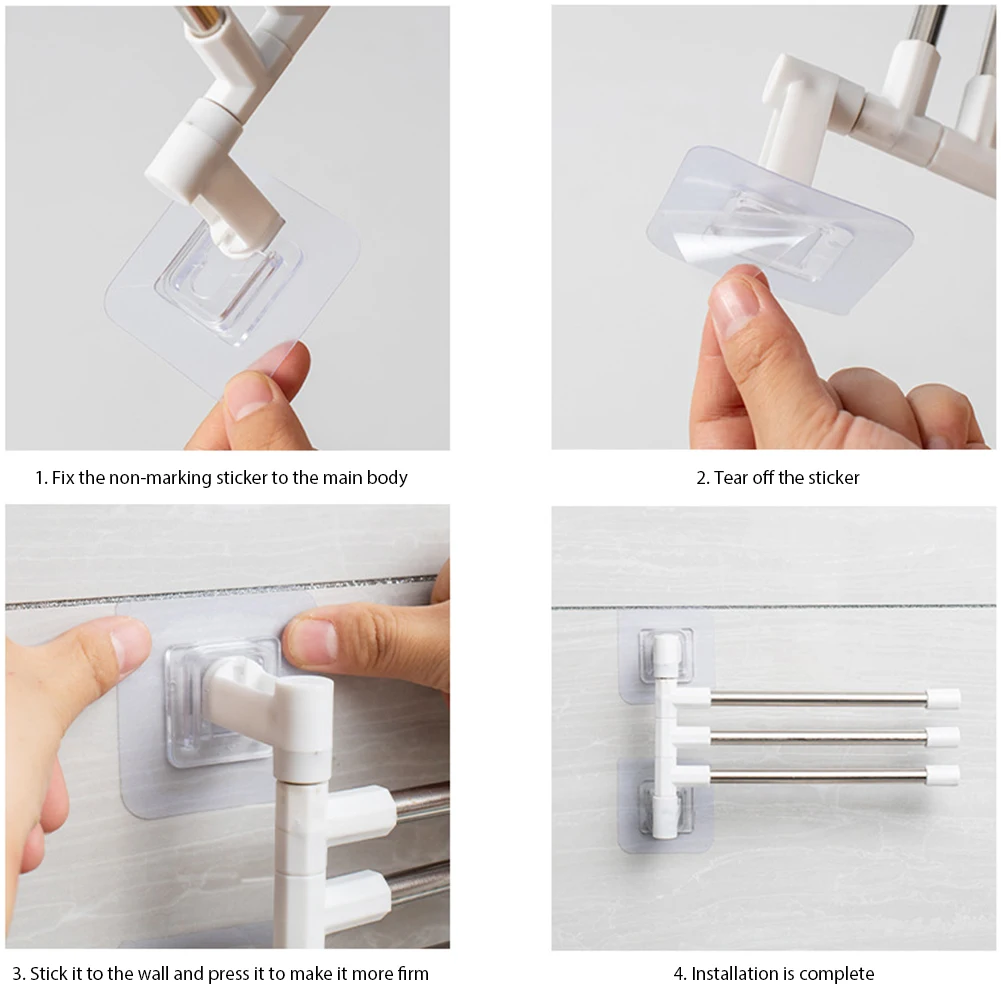 1. Fix the non-marking sticker to the main body

2. Tear off the sticker

3. Stick it to the wall and press it to make it more firm

4. Installation is complete