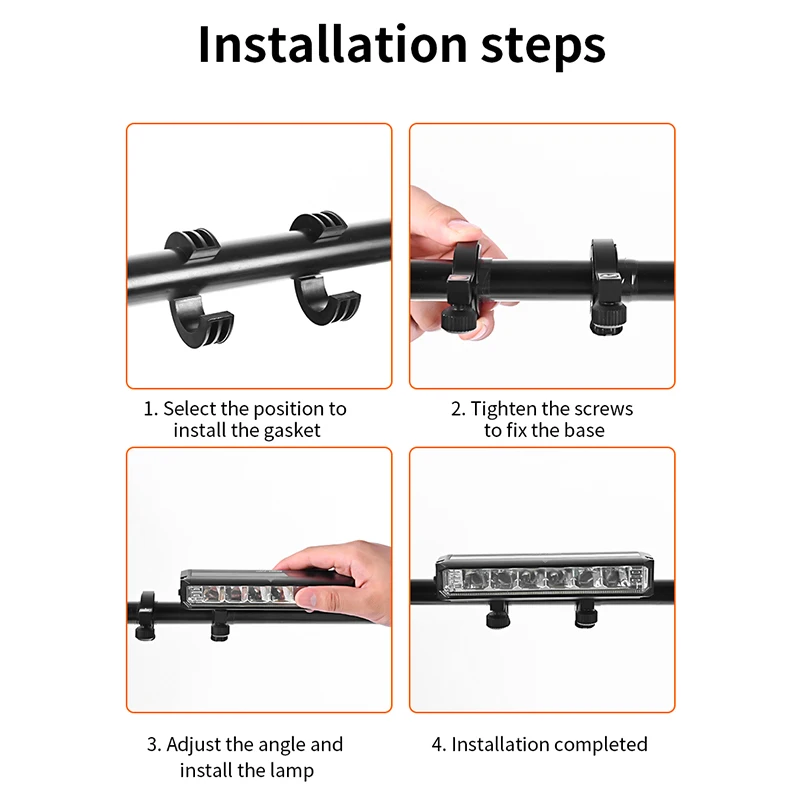 Installation steps

1. Select the position to install the gasket

2. Tighten the screws to fix the base

3. Adjust the angle and install the lamp

4. Installation completed