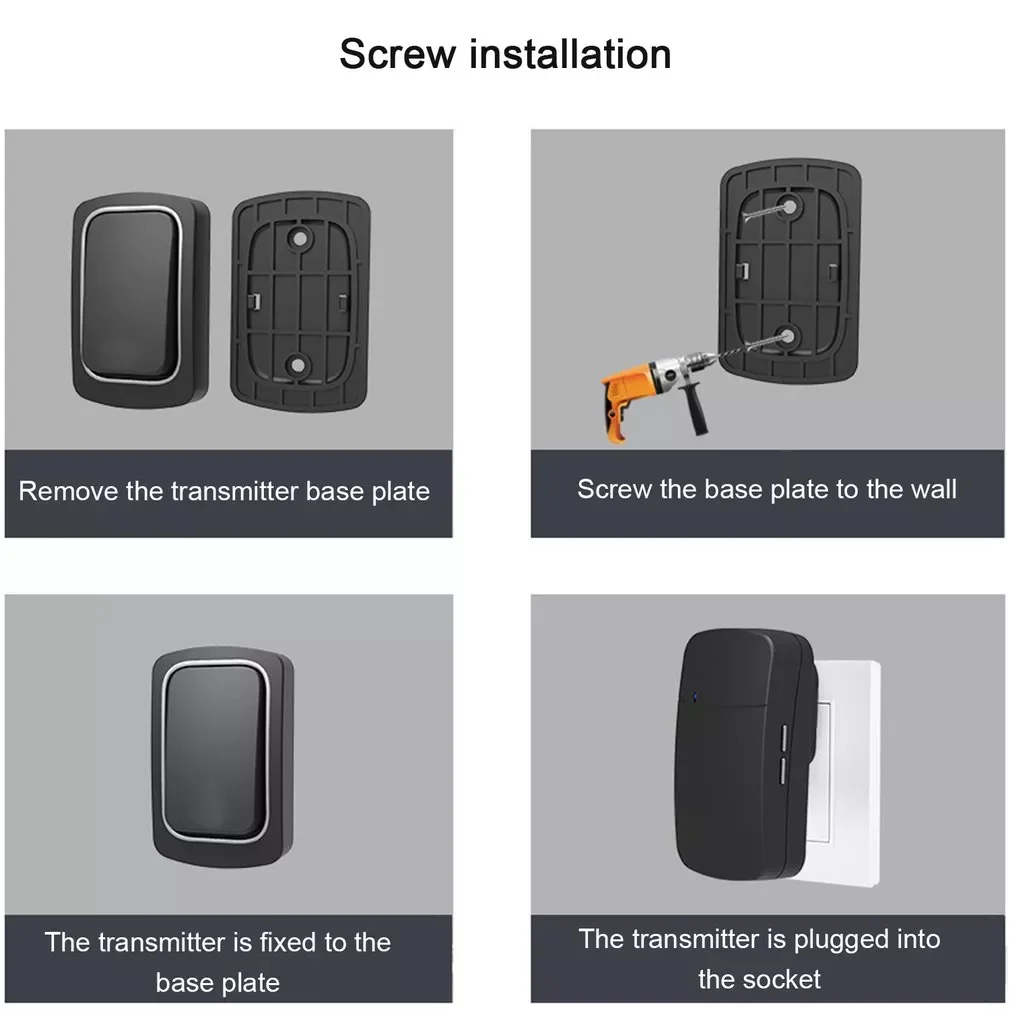 Screw installation

Remove the transmitter base plate

Screw the base plate to the wall

The transmitter is fixed to the base plate

The transmitter is plugged into the socket