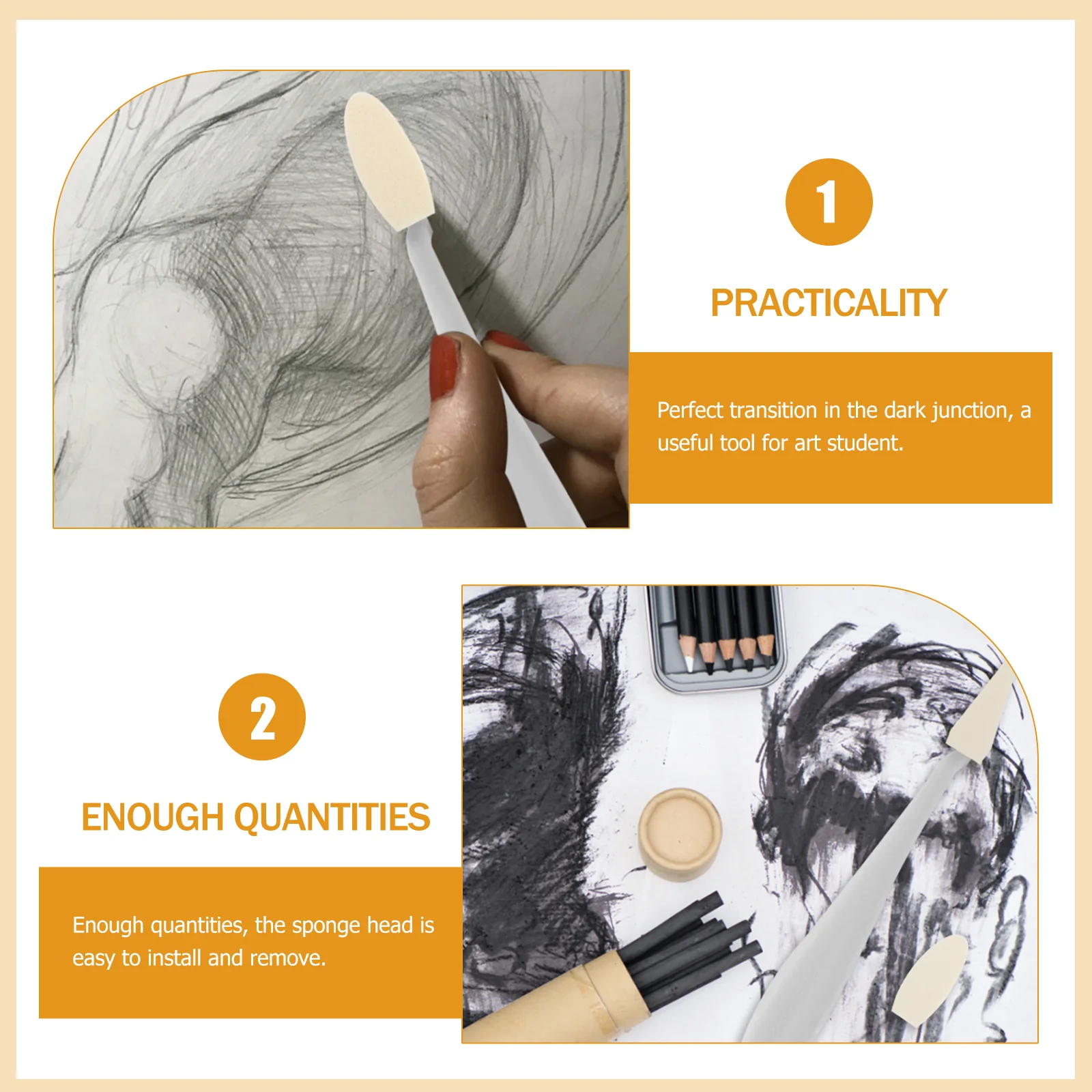 1

PRACTICALITY

Perfect transition in the dark junction, a useful tool for art student.

2

ENOUGH QUANTITIES

Enough quantities, the sponge head is easy to install and remove.