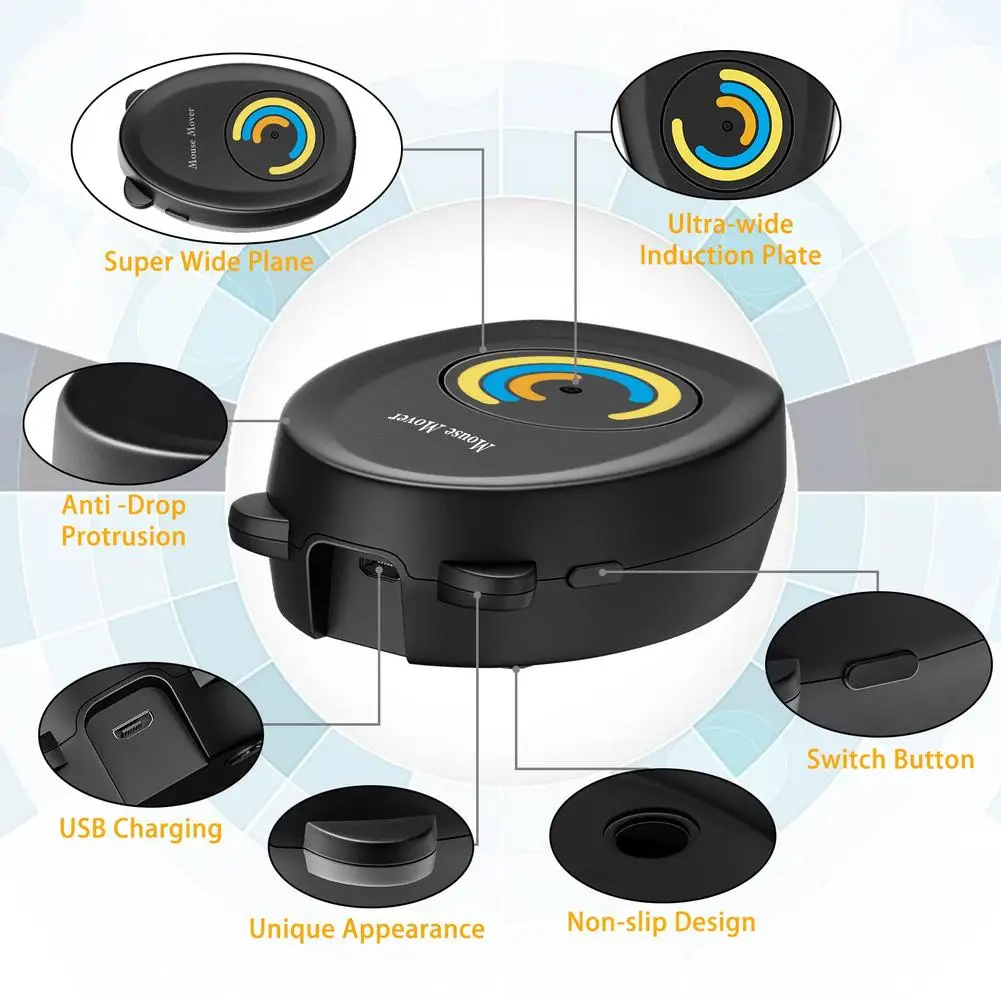 Mouse Mover

Super Wide Plane

Ultra-wide Induction Plate

Mouse Mover

Anti -Drop Protrusion

Switch Button

USB Charging

Unique Appearance

Non-slip Design