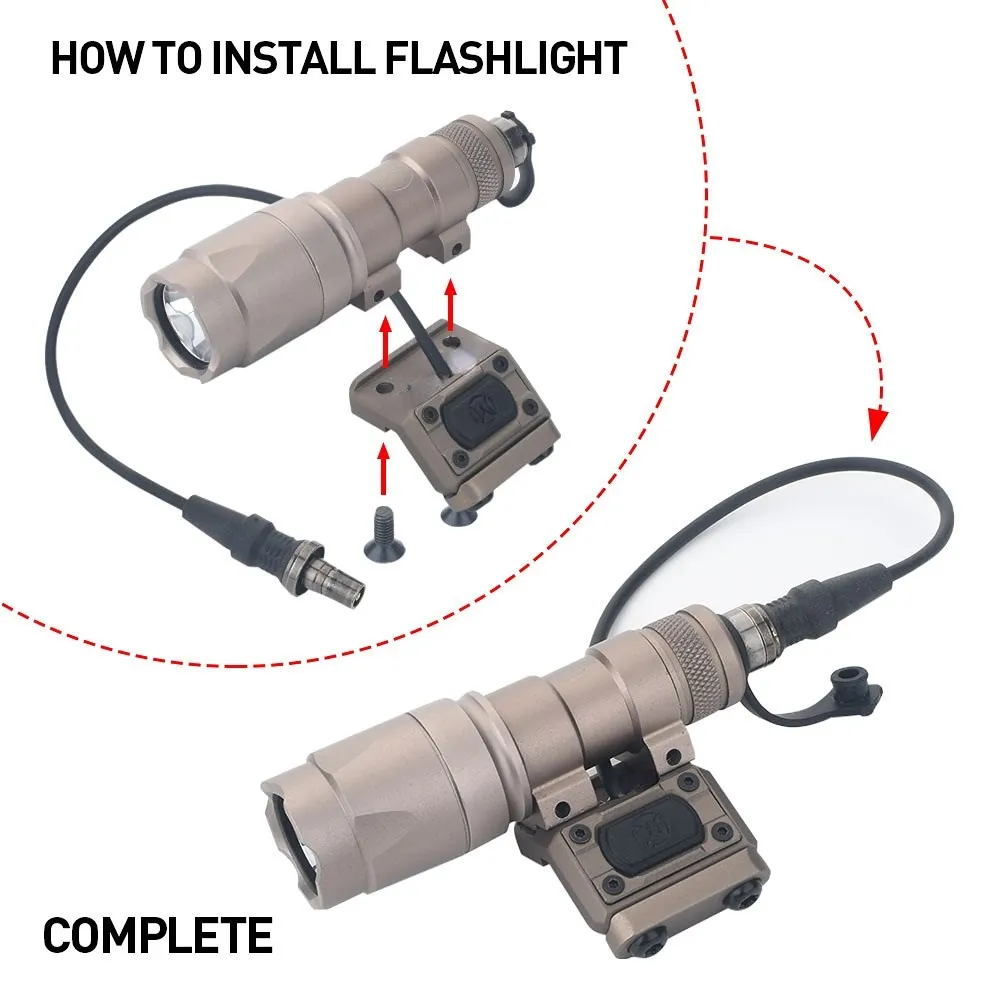 HOW TO INSTALL FLASHLIGHT

COMPLETE