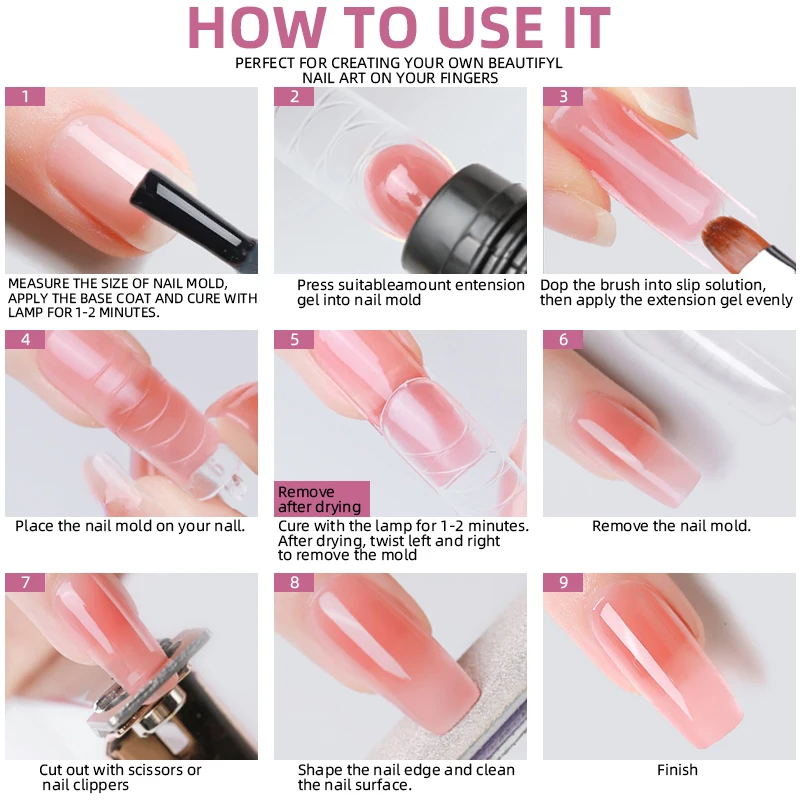 HOW TO USE IT

PERFECT FOR CREATING YOUR OWN BEAUTIFYL NAIL ART ON YOUR FINGERS

1

MEASURE THE SIZE OF NAIL MOLD, APPLY THE BASE COAT AND CURE WITH LAMP FOR 1-2 MINUTES.

2

Press suitableamount entension gel into nail mold

3

Dop the brush into slip solution, then apply the extension gel evenly

4

Place the nail mold on your nall.

5

Remove after drying

Cure with the lamp for 1-2 minutes. After drying, twist left and right to remove the mold

6

Remove the nail mold.

7

Cut out with scissors or nail clippers

8

Shape the nail edge and clean the nail surface.

9

Finish