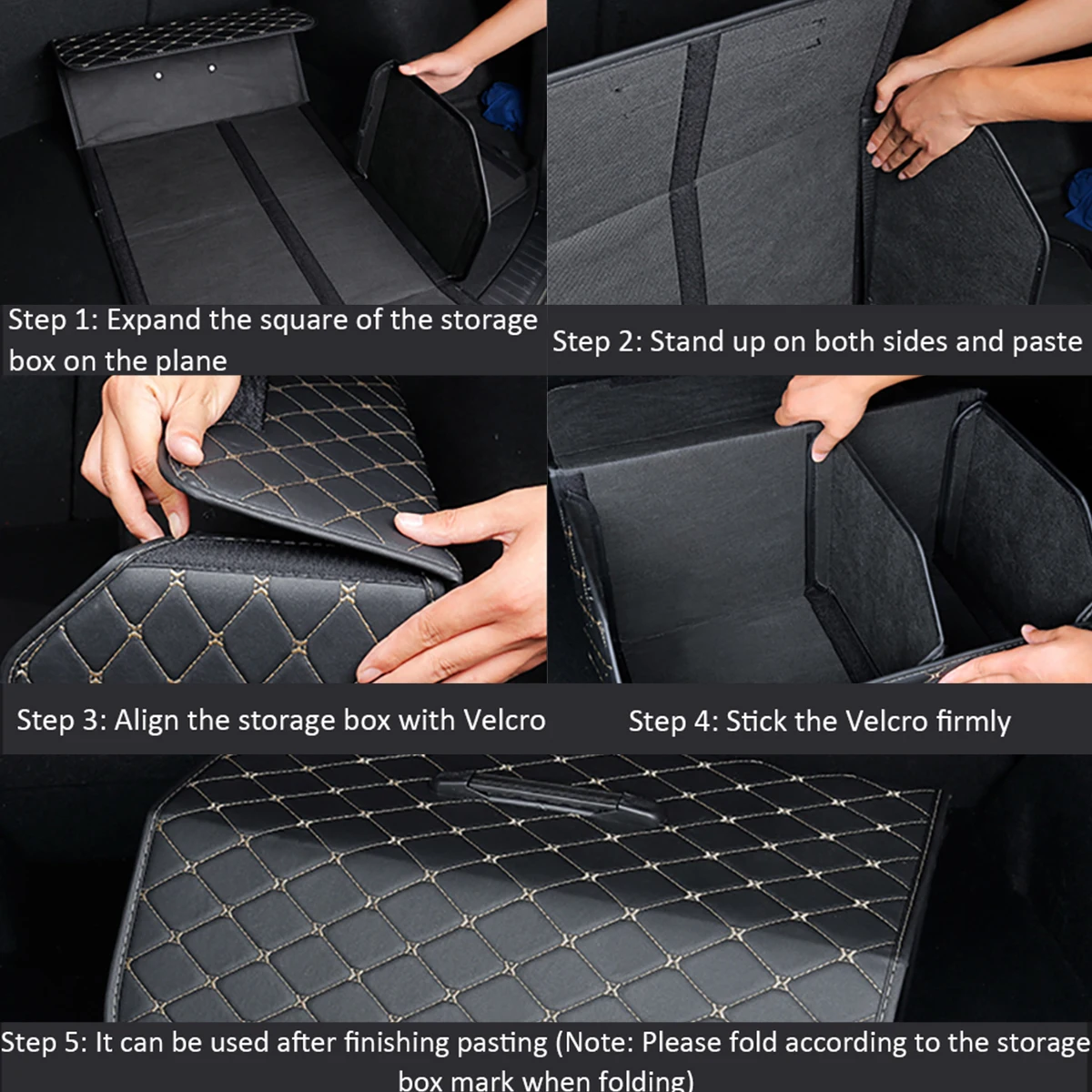 Step 1: Expand the square of the storage box on the plane

Step 2: Stand up on both sides and paste

Step 3: Align the storage box with Velcro

Step 4: Stick the Velcro firmly

Step 5: It can be used after finishing pasting (Note: Please fold according to the storage box mark when folding)