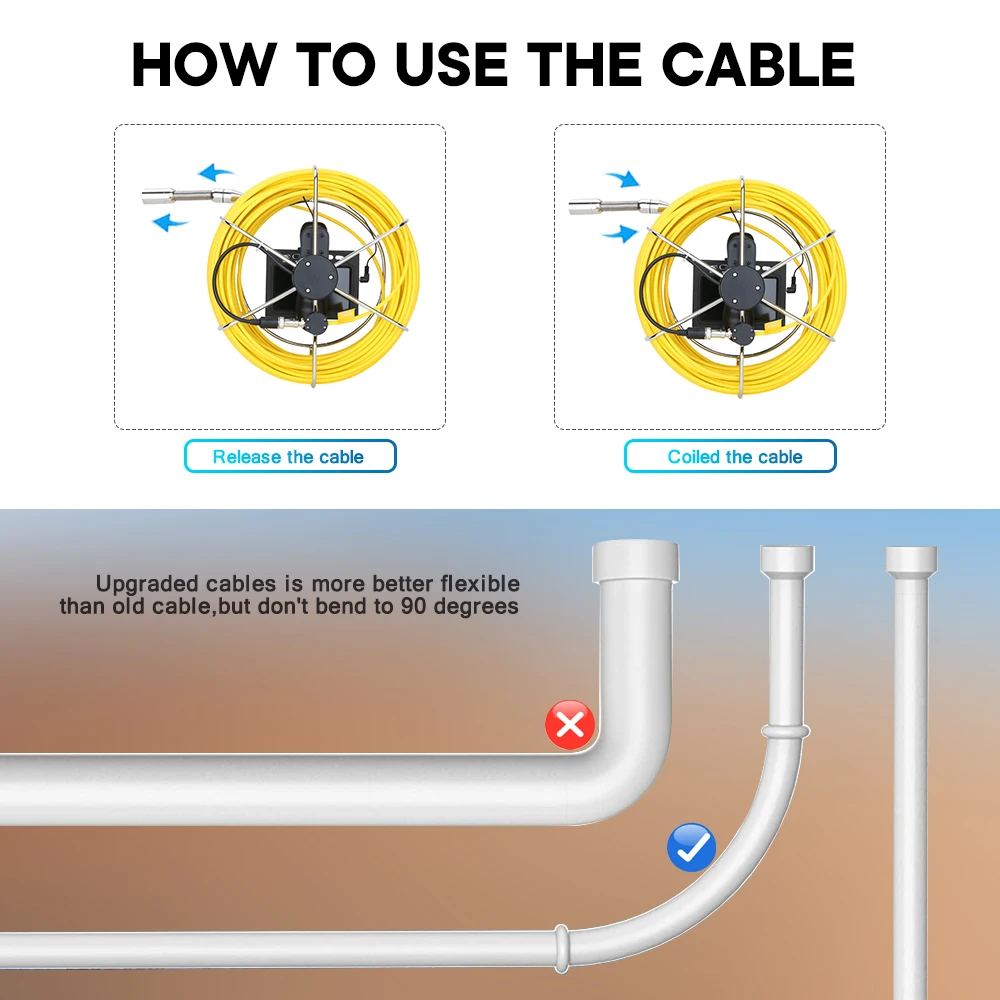 HOW TO USE THE CABLE

Release the cable

Coiled the cable

Upgraded cables is more better flexible than old cable,but don't bend to 90 degrees