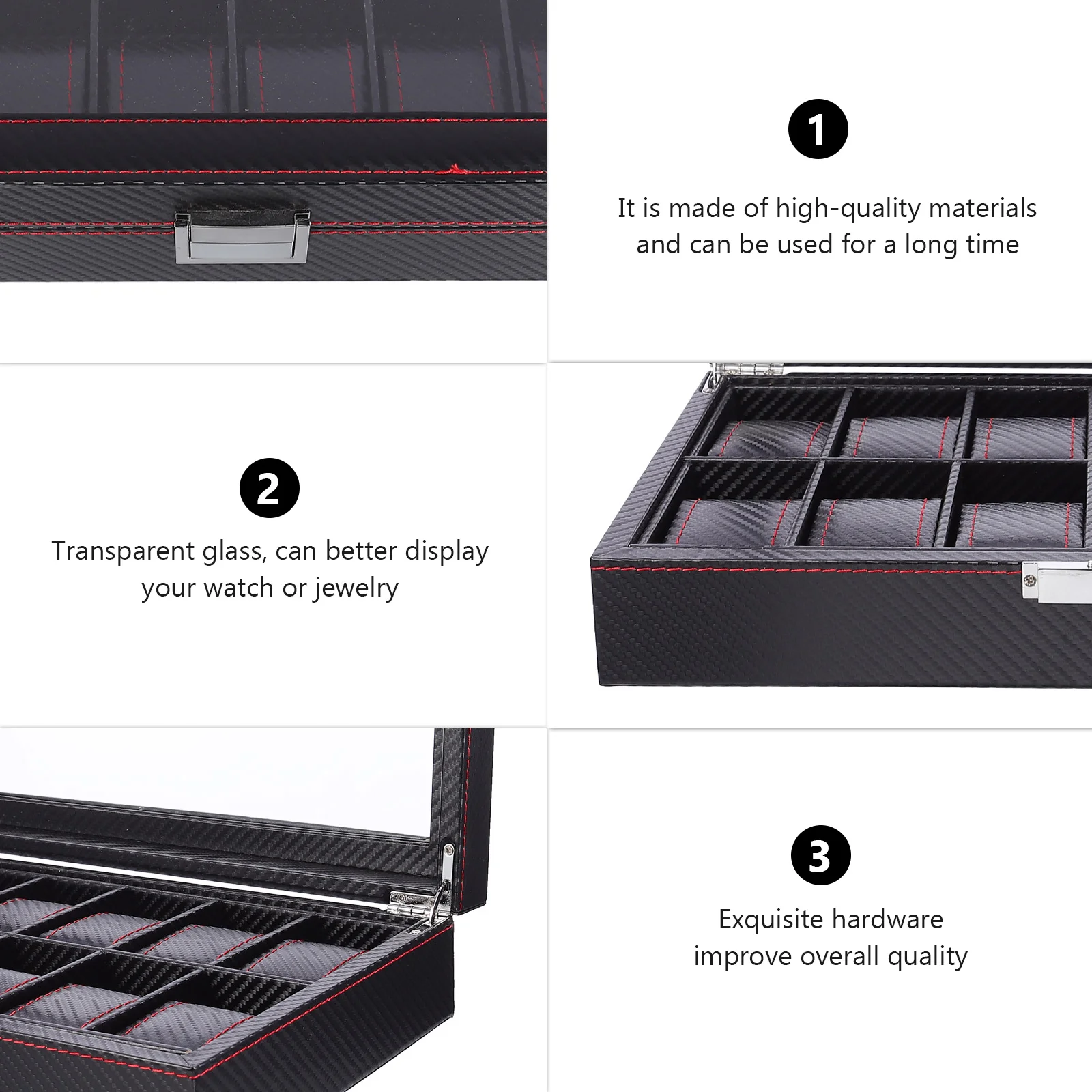 1

It is made of high-quality materials and can be used for a long time

2

Transparent glass, can better display your watch or jewelry

3

Exquisite hardware improve overall quality