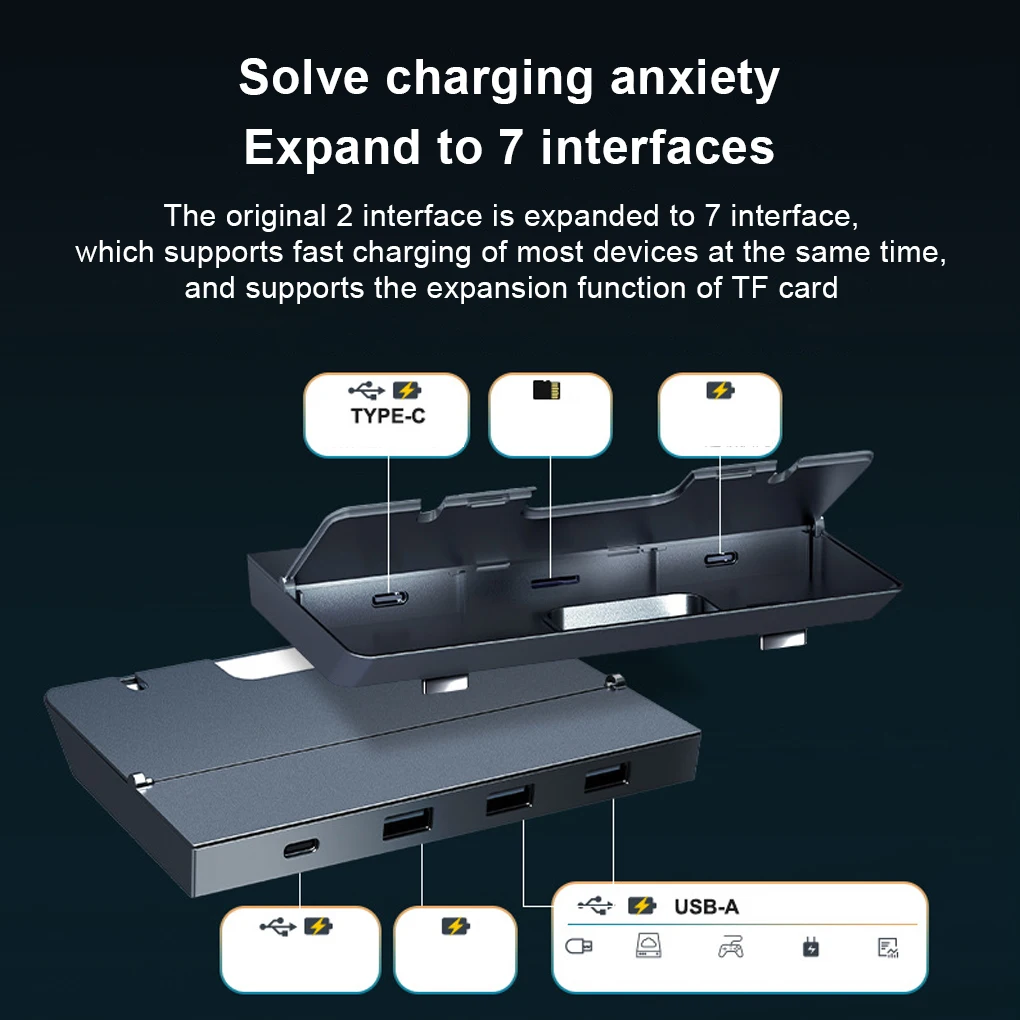 Solve charging anxiety
Expand to 7 interfaces

The original 2 interface is expanded to 7 interface, which supports fast charging of most devices at the same time, and supports the expansion function of TF card

TYPE-C

USB-A