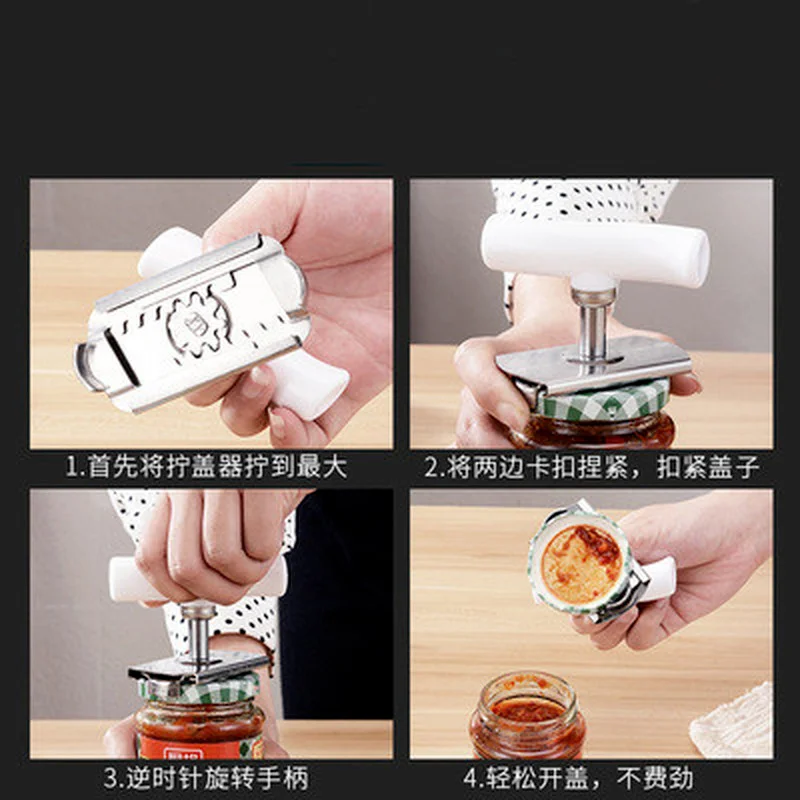 1.首先将拧盖器拧到最大

2.将两边卡扣捏紧，扣紧盖子

3.逆时针旋转手柄

4.轻松开盖，不费劲