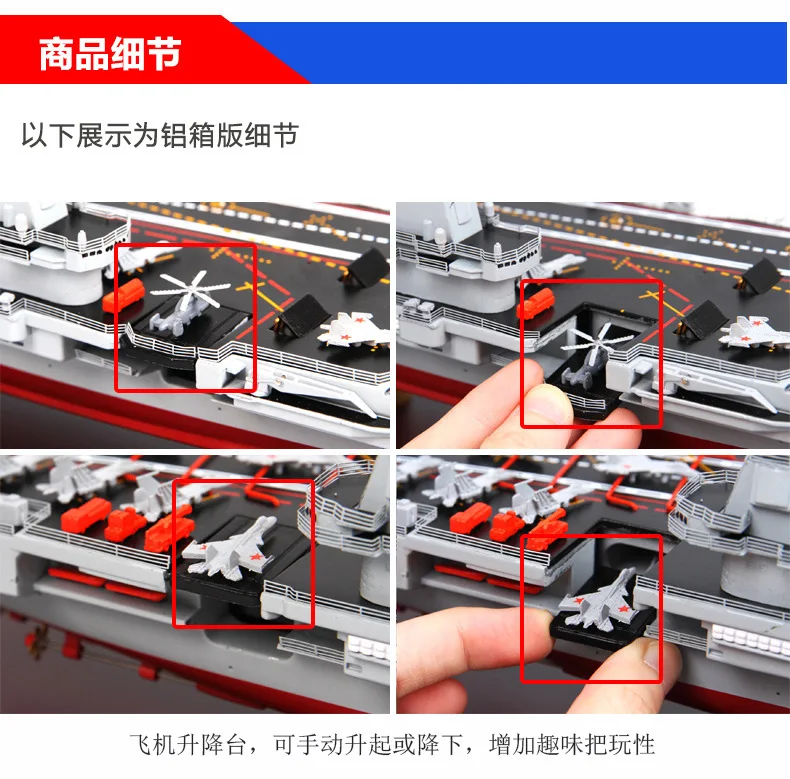 商品细节

以下展示为铝箱版细节

飞机升降台，可手动升起或降下，增加趣味把玩性