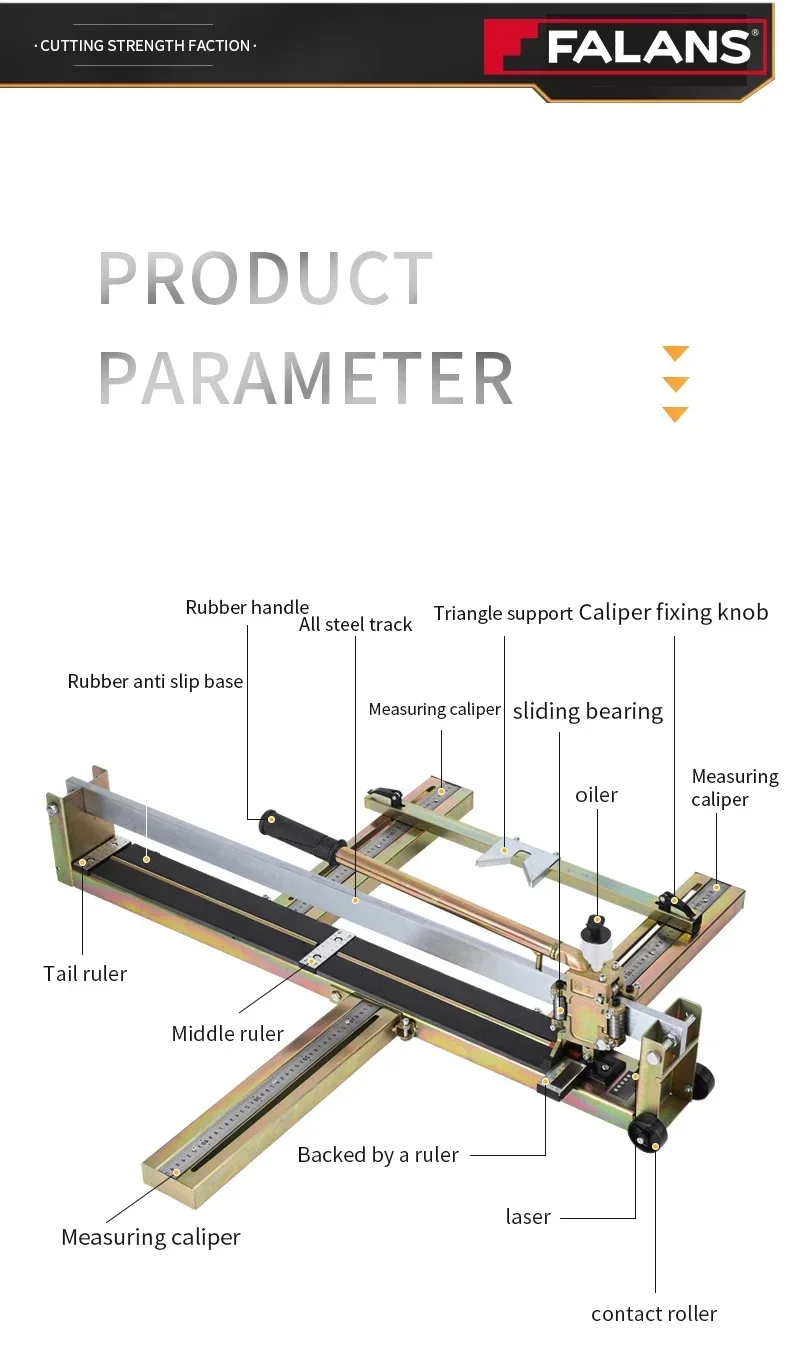 · CUTTING STRENGTH FACTION ·

FALANS®

PRODUCT
PARAMETER

Rubber handle
All steel track
Triangle support
Caliper fixing knob
Rubber anti slip base
Measuring caliper
sliding bearing
oiler
Measuring caliper
Tail ruler
Middle ruler
Backed by a ruler
laser
Measuring caliper
contact roller