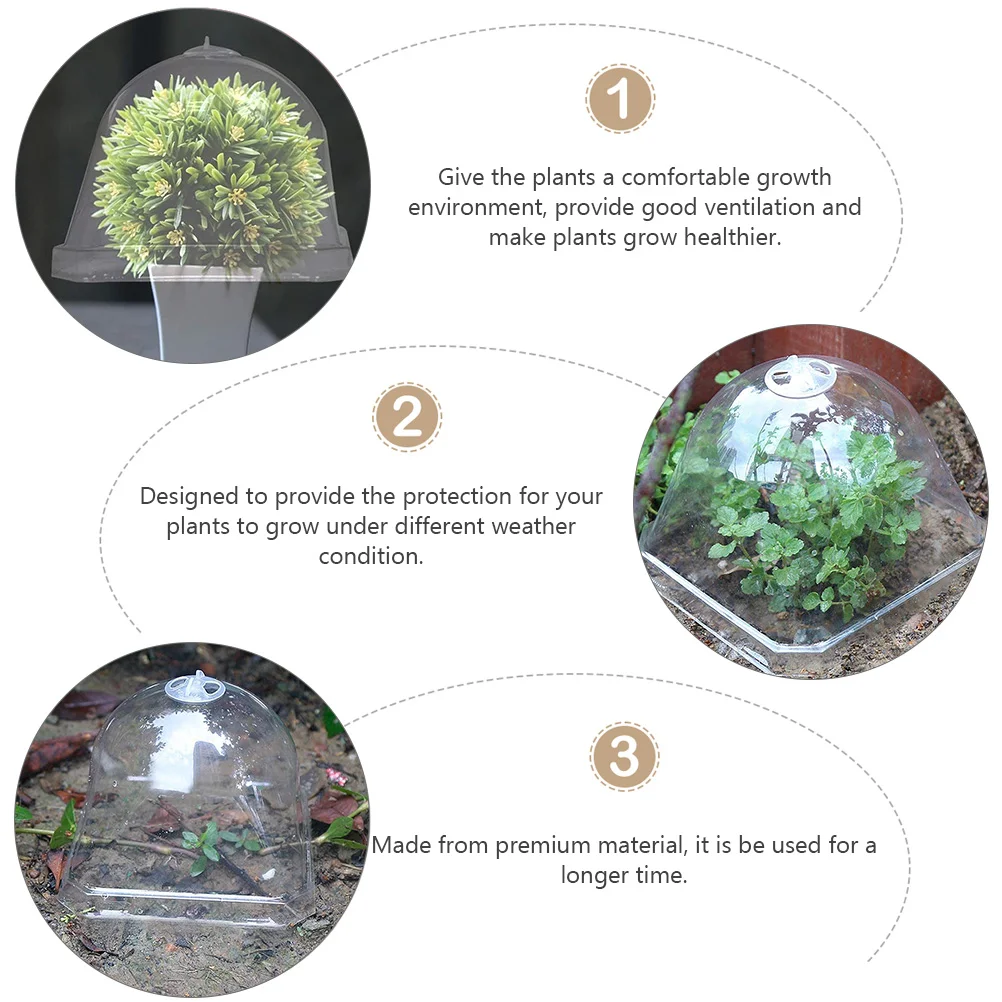 1

Give the plants a comfortable growth environment, provide good ventilation and make plants grow healthier.

2

Designed to provide the protection for your plants to grow under different weather condition.

3

Made from premium material, it is be used for a longer time.