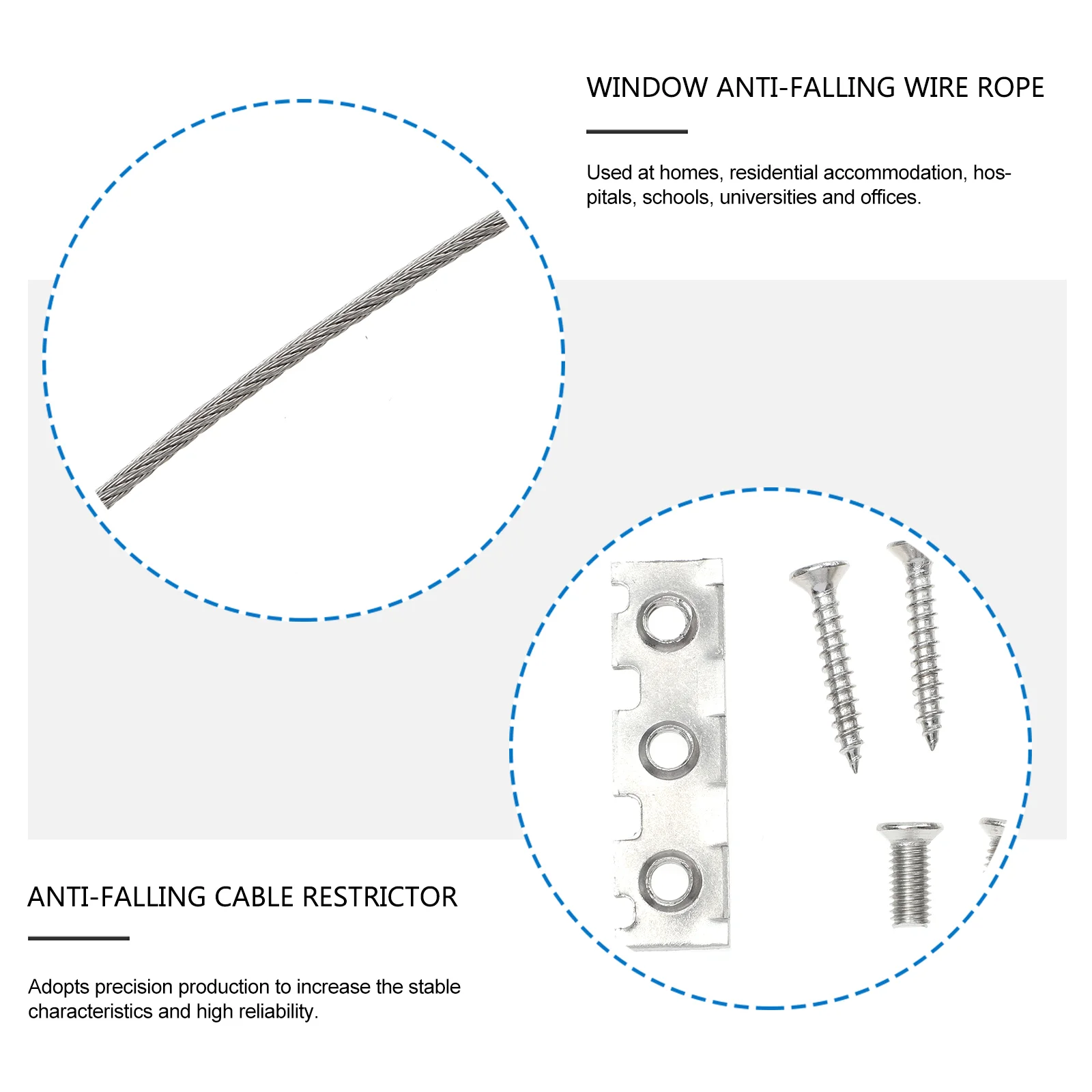 WINDOW ANTI-FALLING WIRE ROPE

Used at homes, residential accommodation, hospitals, schools, universities and offices.

ANTI-FALLING CABLE RESTRICTOR

Adopts precision production to increase the stable characteristics and high reliability.