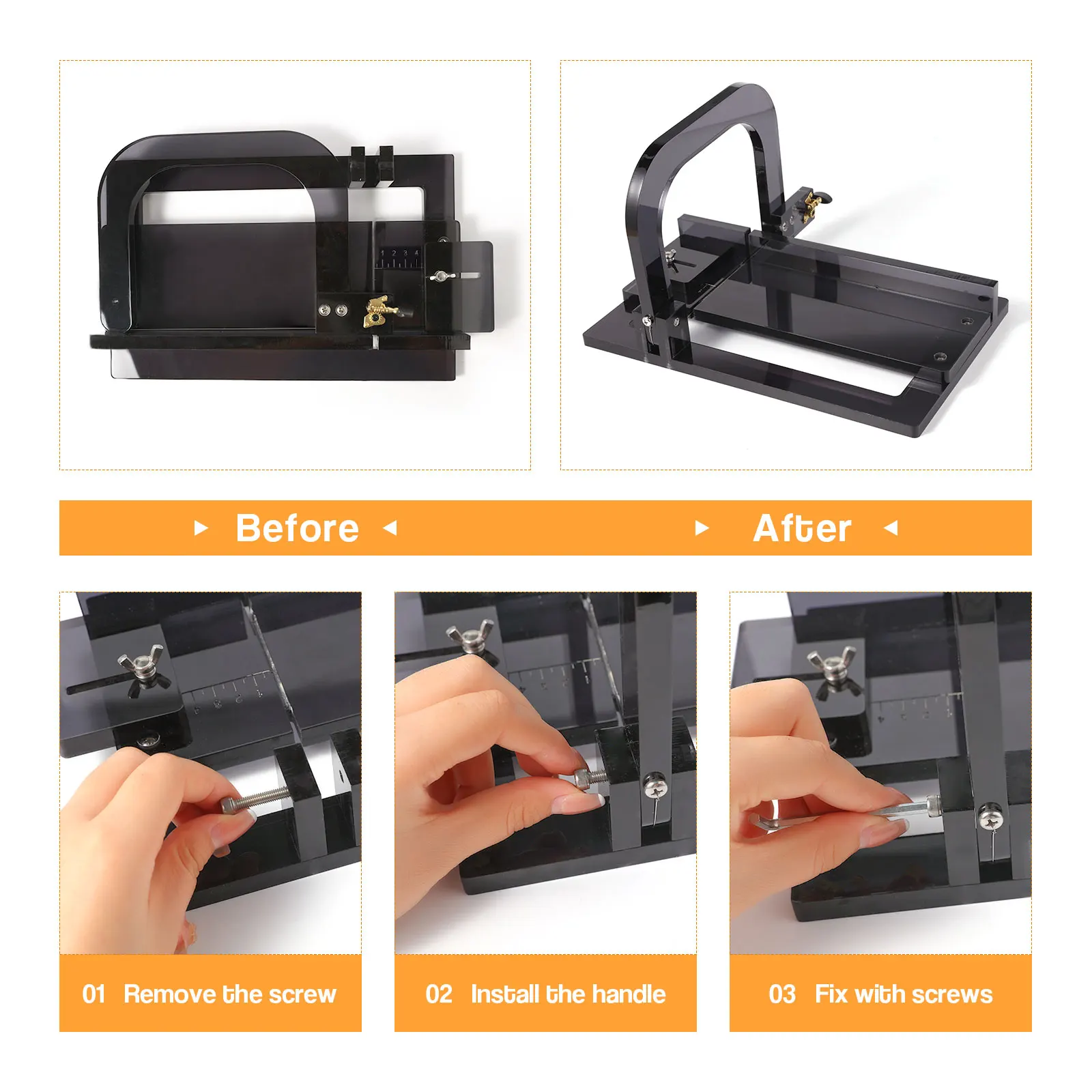 1 2 3 4

Before

After

01 Remove the screw

02 Install the handle

03 Fix with screws