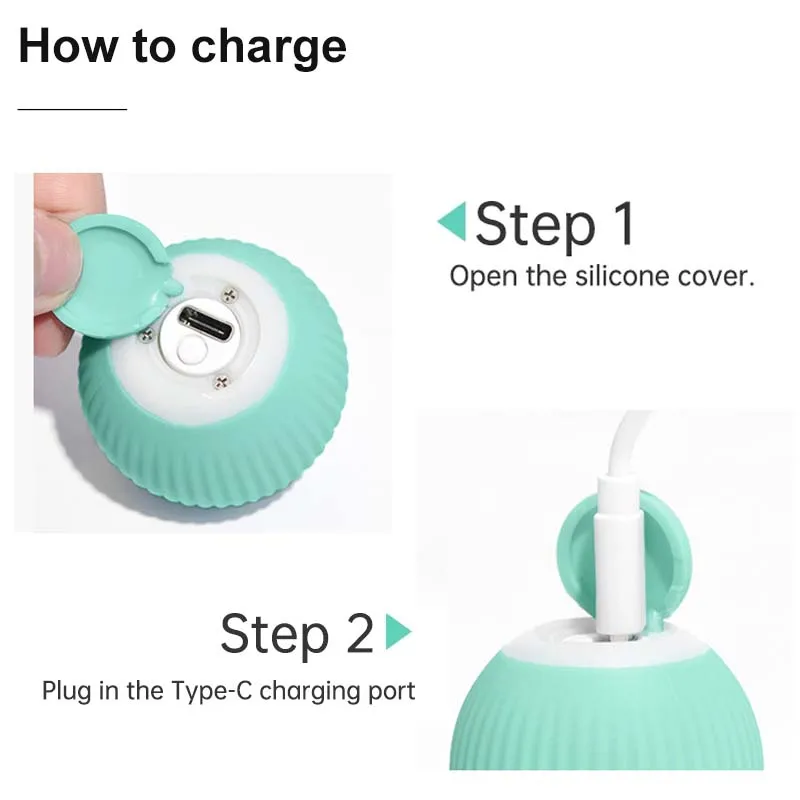 How to charge

Step 1
Open the silicone cover.

Step 2
Plug in the Type-C charging port