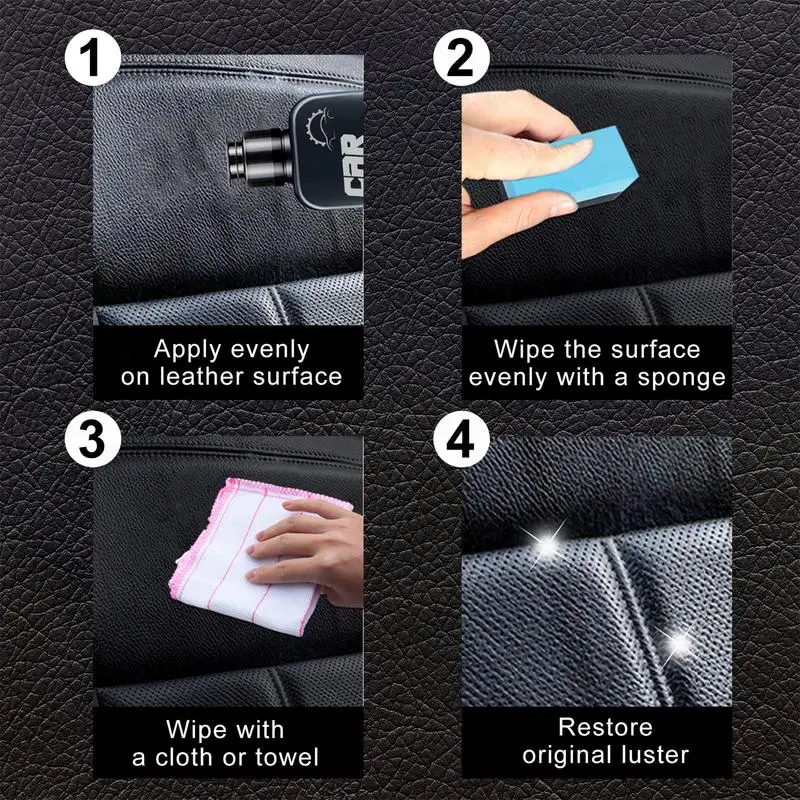 1

CAR

Apply evenly on leather surface

2

Wipe the surface evenly with a sponge

3

Wipe with a cloth or towel

4

Restore original luster