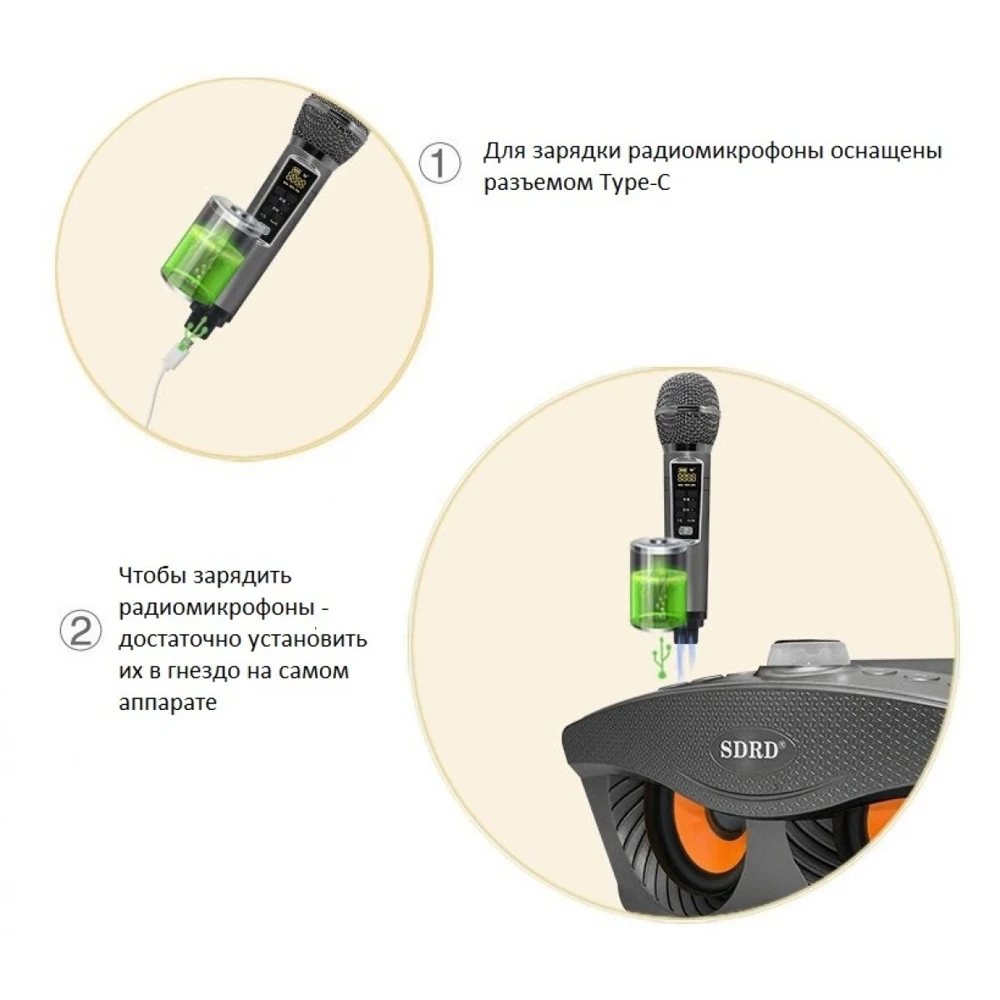 ① Для зарядки радиомикрофоны оснащены разъемом Type-C

② Чтобы зарядить радиомикрофоны - достаточно установить их в гнездо на самом аппарате

SDRD®