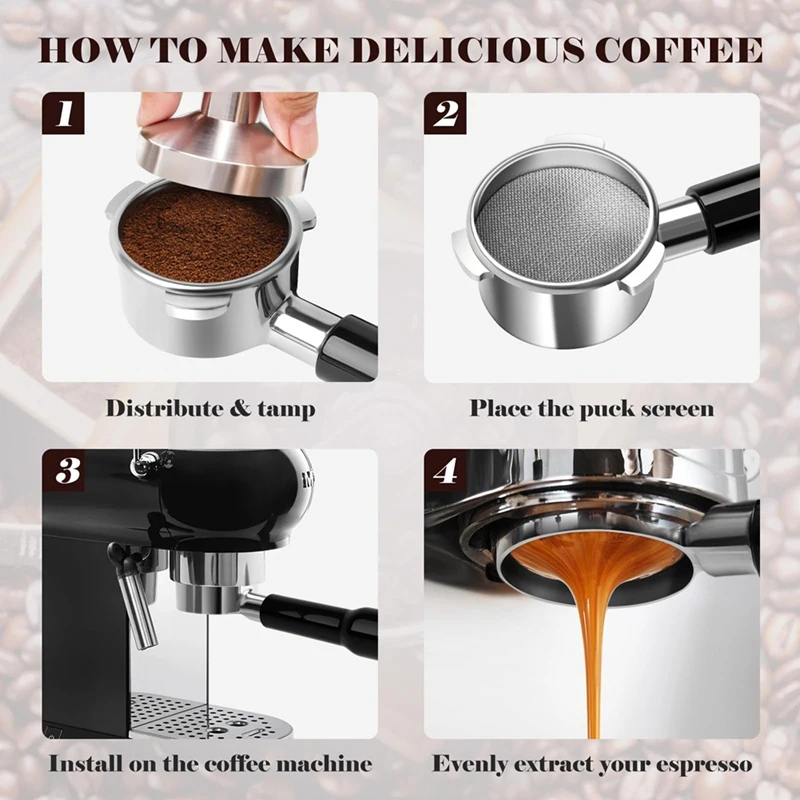 HOW TO MAKE DELICIOUS COFFEE

1

Distribute & tamp

2

Place the puck screen

3

Install on the coffee machine

4

Evenly extract your espresso