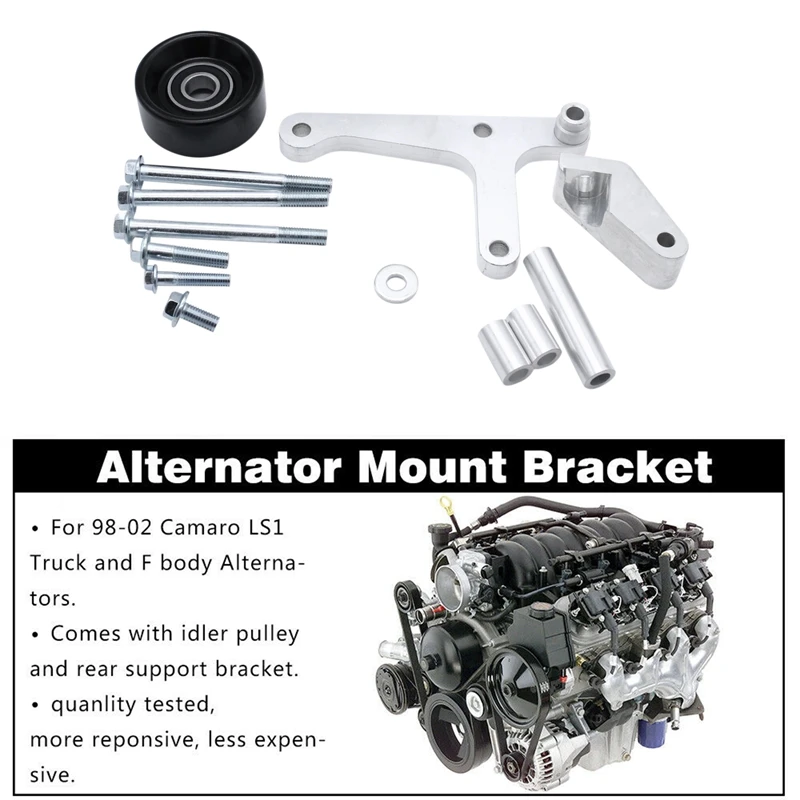 Alternator Mount Bracket

• For 98-02 Camaro LS1 Truck and F body Alternators.
• Comes with idler pulley and rear support bracket.
• quanlity tested, more reponsive, less expensive.