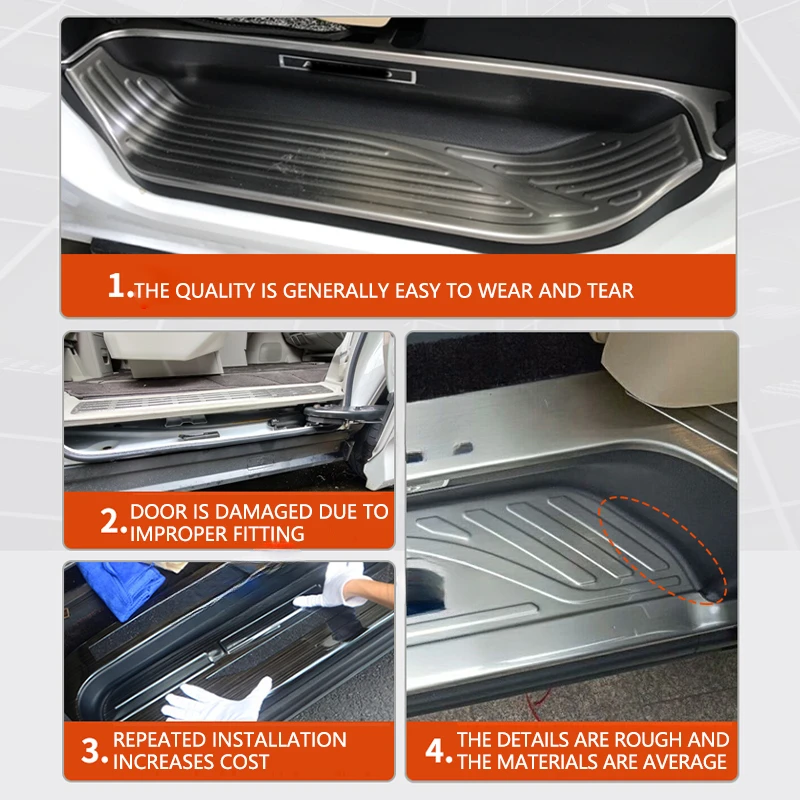 1. THE QUALITY IS GENERALLY EASY TO WEAR AND TEAR

2. DOOR IS DAMAGED DUE TO IMPROPER FITTING

3. REPEATED INSTALLATION INCREASES COST

4. THE DETAILS ARE ROUGH AND THE MATERIALS ARE AVERAGE