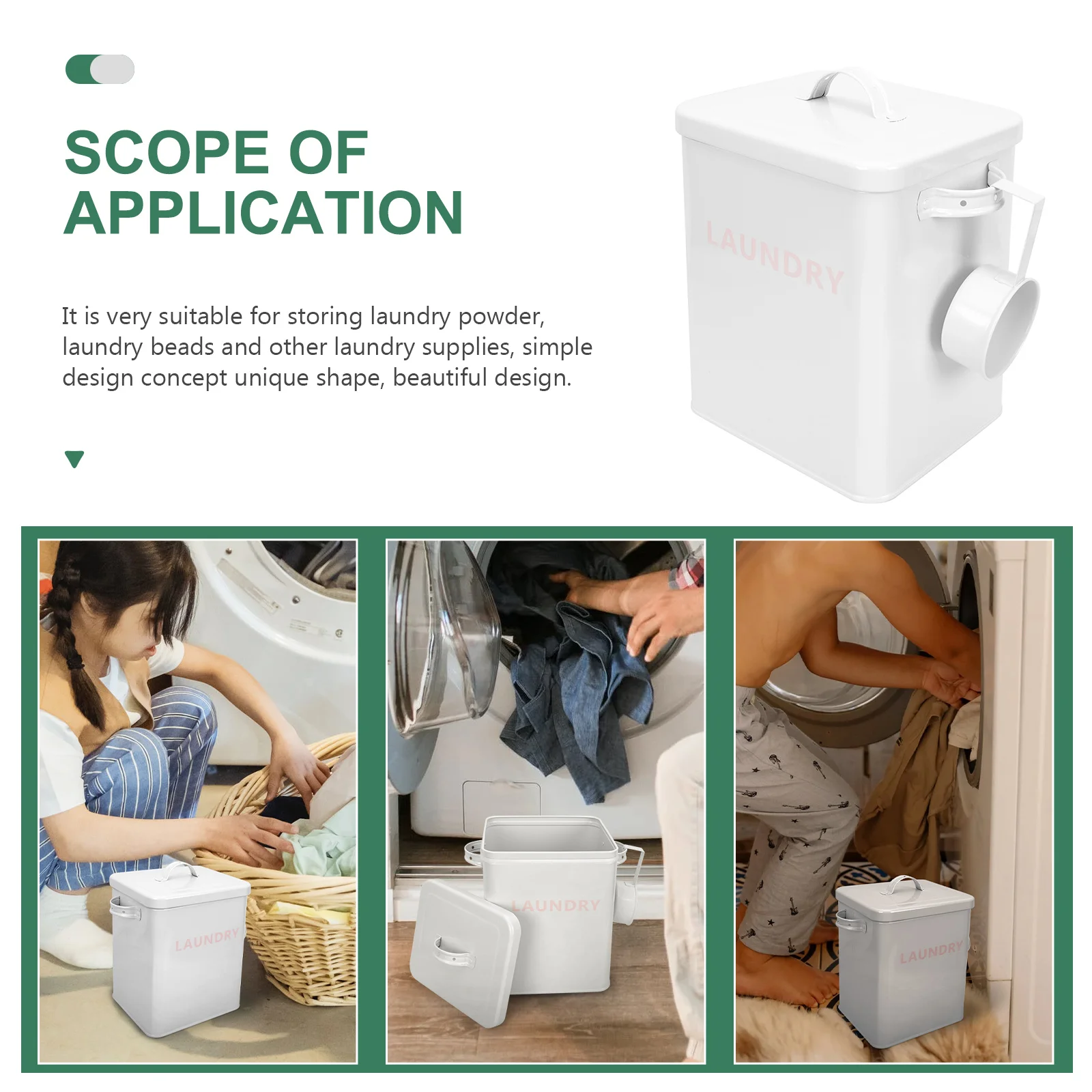 SCOPE OF APPLICATION

It is very suitable for storing laundry powder, laundry beads and other laundry supplies, simple design concept unique shape, beautiful design.

LAUNDRY

LAUNDRY

LAUNDRY

LAUNDRY