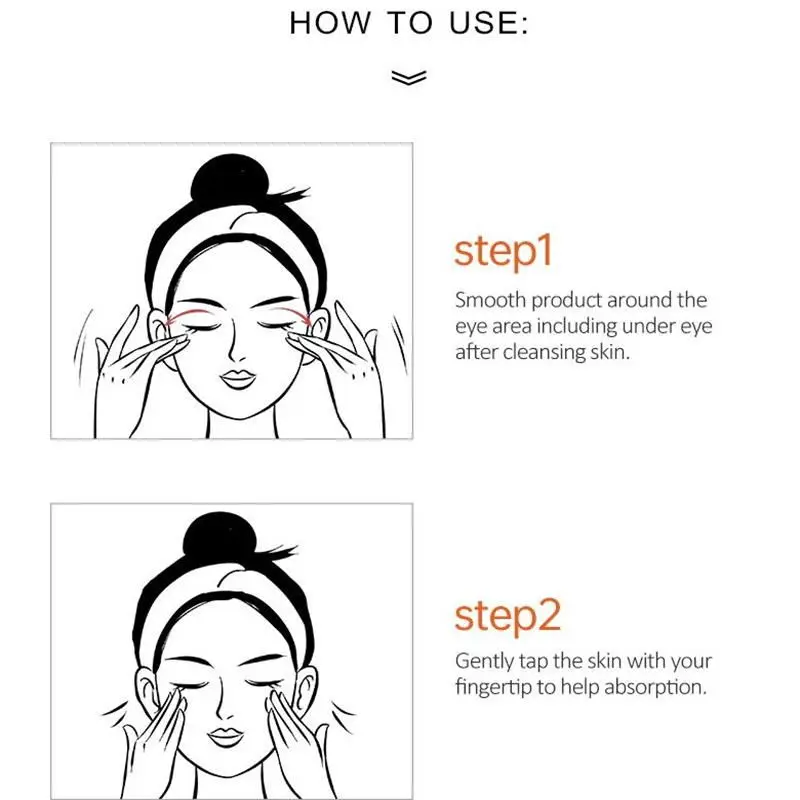 HOW TO USE:

step1

Smooth product around the eye area including under eye after cleansing skin.

step2

Gently tap the skin with your fingertip to help absorption.