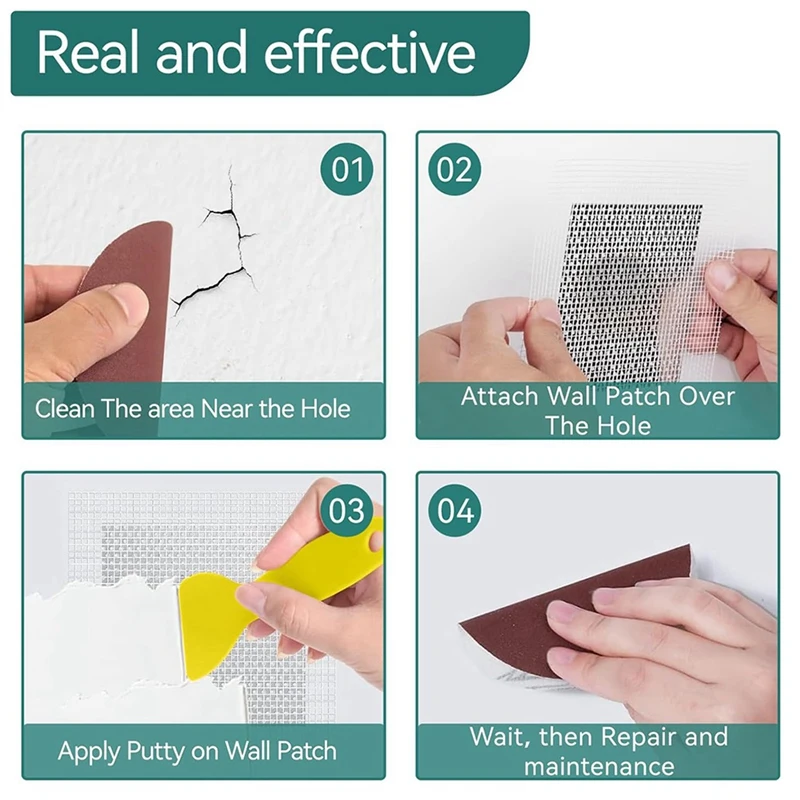 Real and effective

01

Clean The area Near the Hole

02

Attach Wall Patch Over The Hole

03

Apply Putty on Wall Patch

04

Wait, then Repair and maintenance