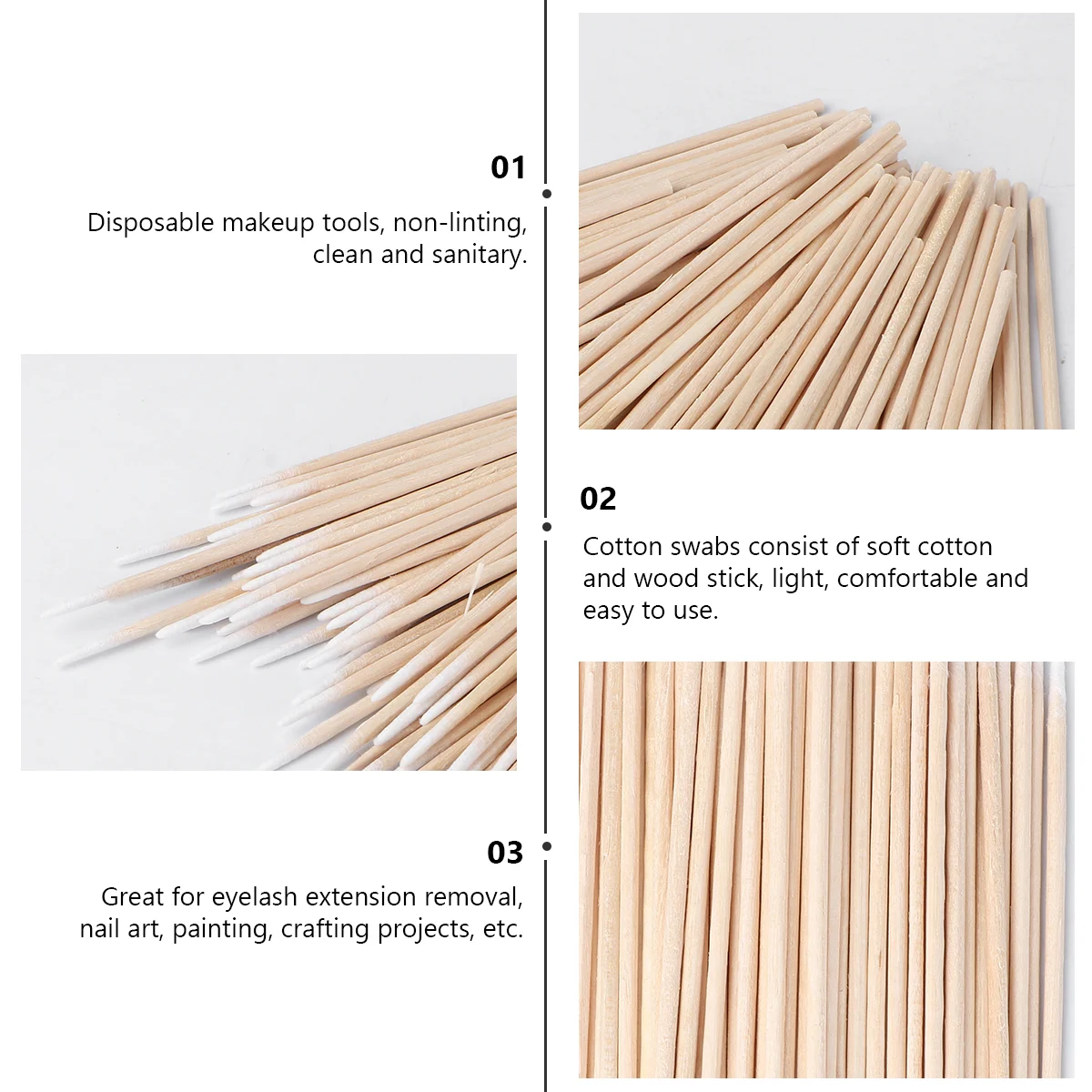 01

Disposable makeup tools, non-linting, clean and sanitary.

02

Cotton swabs consist of soft cotton and wood stick, light, comfortable and easy to use.

03

Great for eyelash extension removal, nail art, painting, crafting projects, etc.