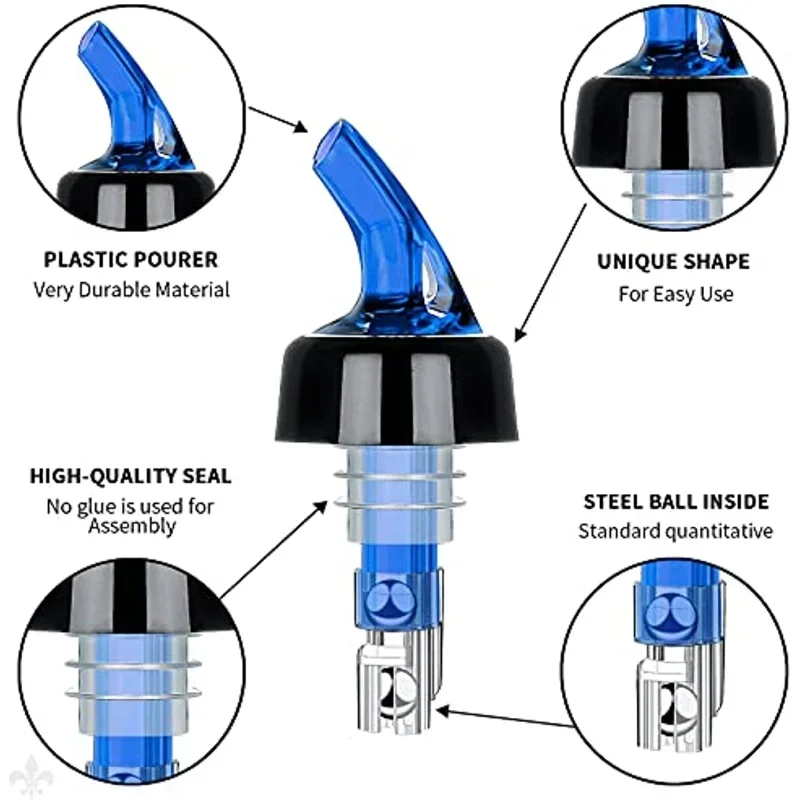 PLASTIC POURER
Very Durable Material

UNIQUE SHAPE
For Easy Use

HIGH-QUALITY SEAL
No glue is used for Assembly

STEEL BALL INSIDE
Standard quantitative