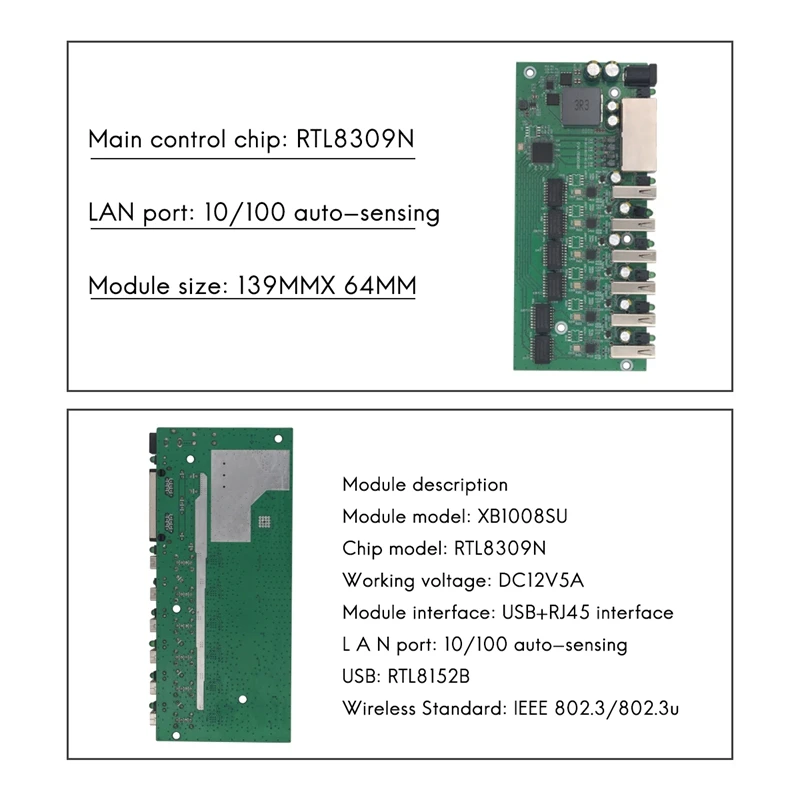 Main control chip: RTL8309N

LAN port: 10/100 auto-sensing

Module size: 139MMX 64MM

3R3

Module description
Module model: XB1008SU
Chip model: RTL8309N
Working voltage: DC12V5A
Module interface: USB+RJ45 interface
L A N port: 10/100 auto-sensing
USB: RTL8152B
Wireless Standard: IEEE 802.3/802.3u