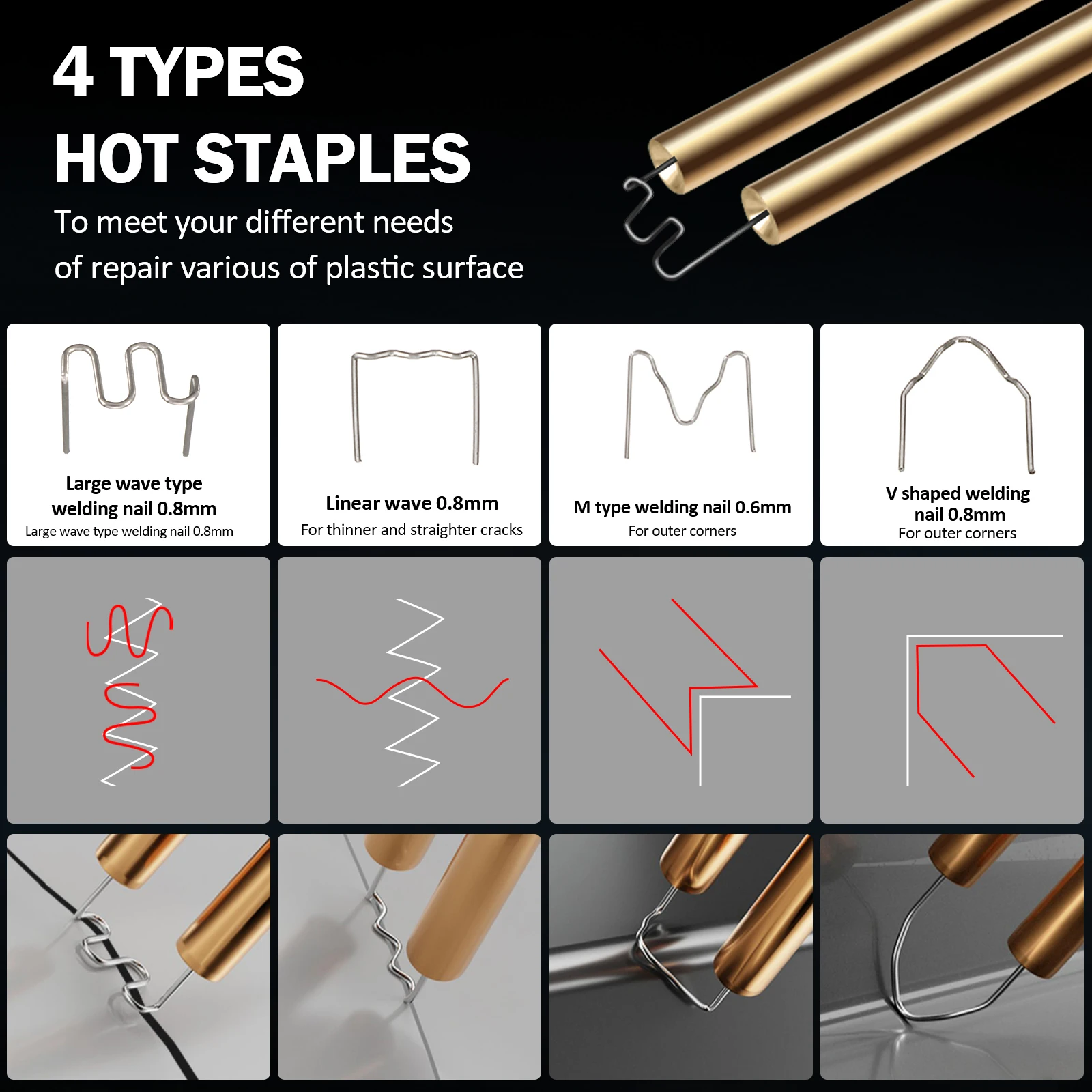 4 TYPES
HOT STAPLES

To meet your different needs
of repair various of plastic surface

Large wave type welding nail 0.8mm
Large wave type welding nail 0.8mm

Linear wave 0.8mm
For thinner and straighter cracks

M type welding nail 0.6mm
For outer corners

V shaped welding nail 0.8mm
For outer corners