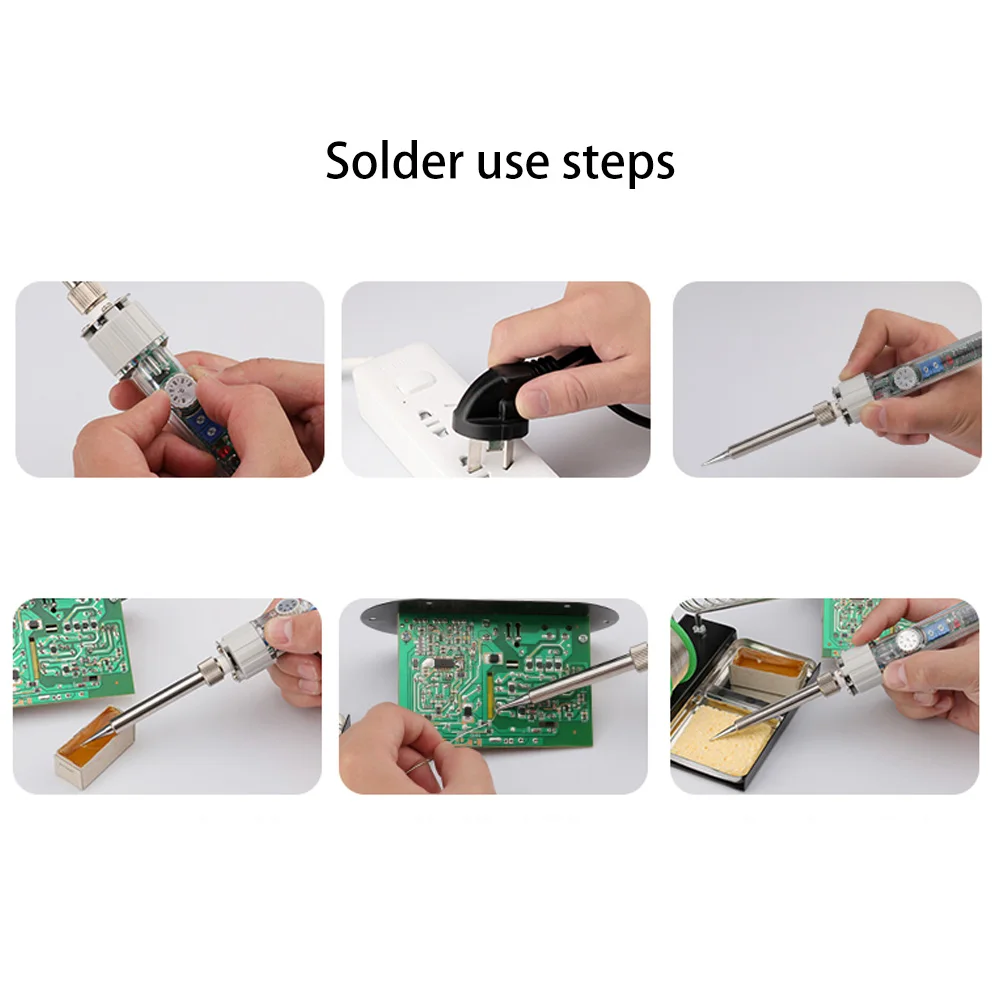 Solder use steps