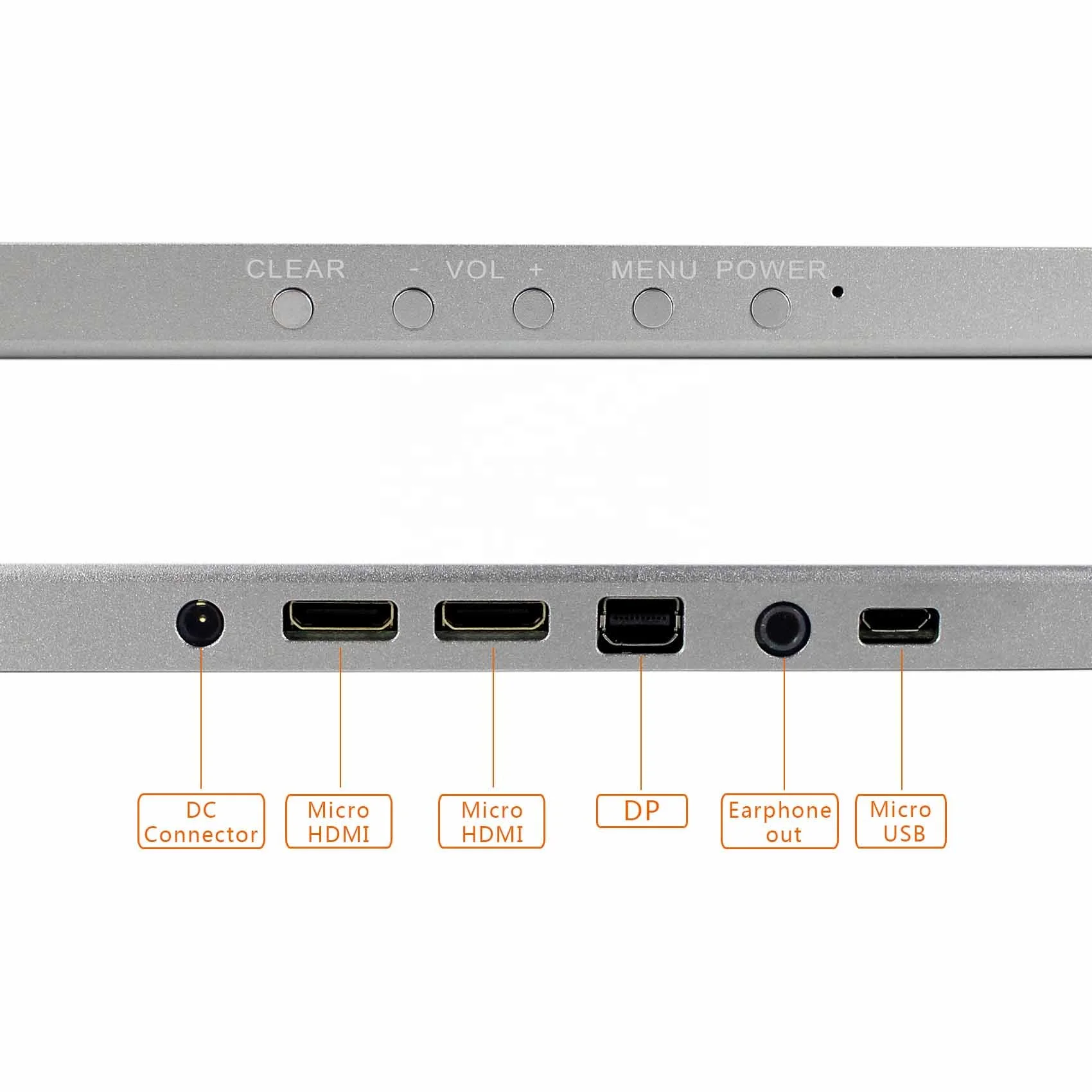 CLEAR - VOL + MENU POWER

DC Connector

Micro HDMI

Micro HDMI

DP

Earphone out

Micro USB