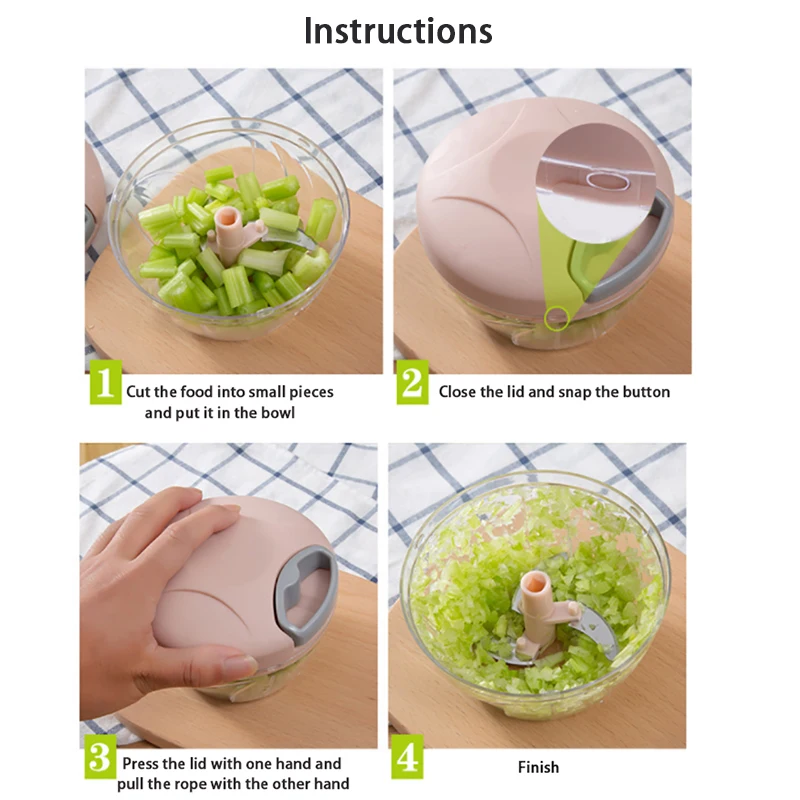 Instructions

1 Cut the food into small pieces and put it in the bowl

2 Close the lid and snap the button

3 Press the lid with one hand and pull the rope with the other hand

4 Finish