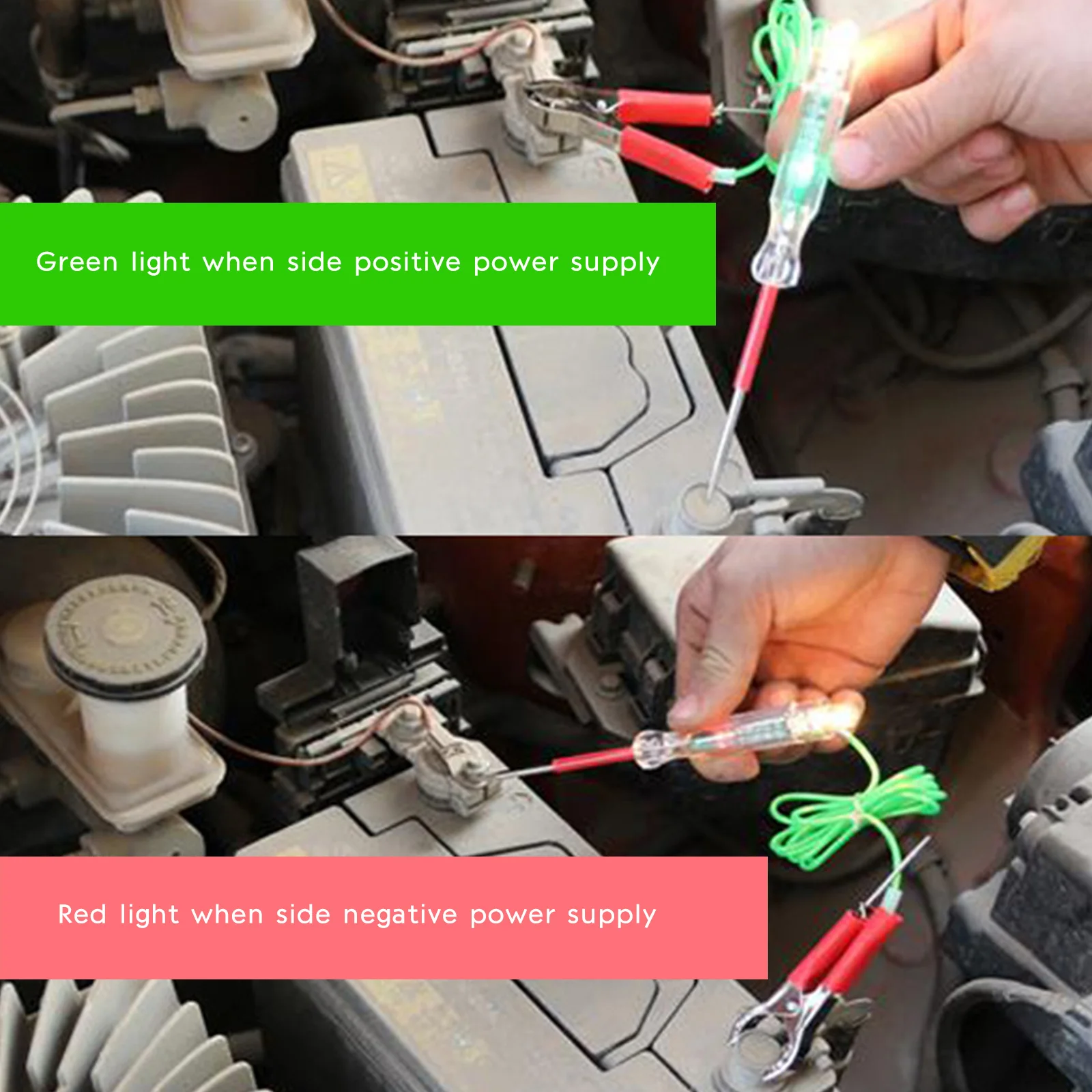 Green light when side positive power supply

Red light when side negative power supply