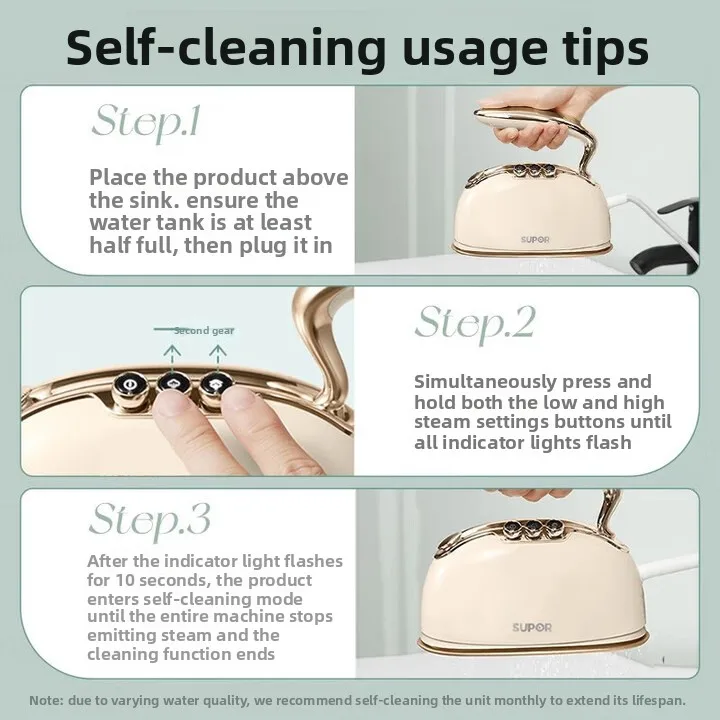 Self-cleaning usage tips

Step.1

Place the product above the sink. ensure the water tank is at least half full, then plug it in

SUPOR

Second gear

Step.2

Simultaneously press and hold both the low and high steam settings buttons until all indicator lights flash

Step.3

After the indicator light flashes for 10 seconds, the product enters self-cleaning mode until the entire machine stops emitting steam and the cleaning function ends

SUPOR

Note: due to varying water quality, we recommend self-cleaning the unit monthly to extend its lifespan.