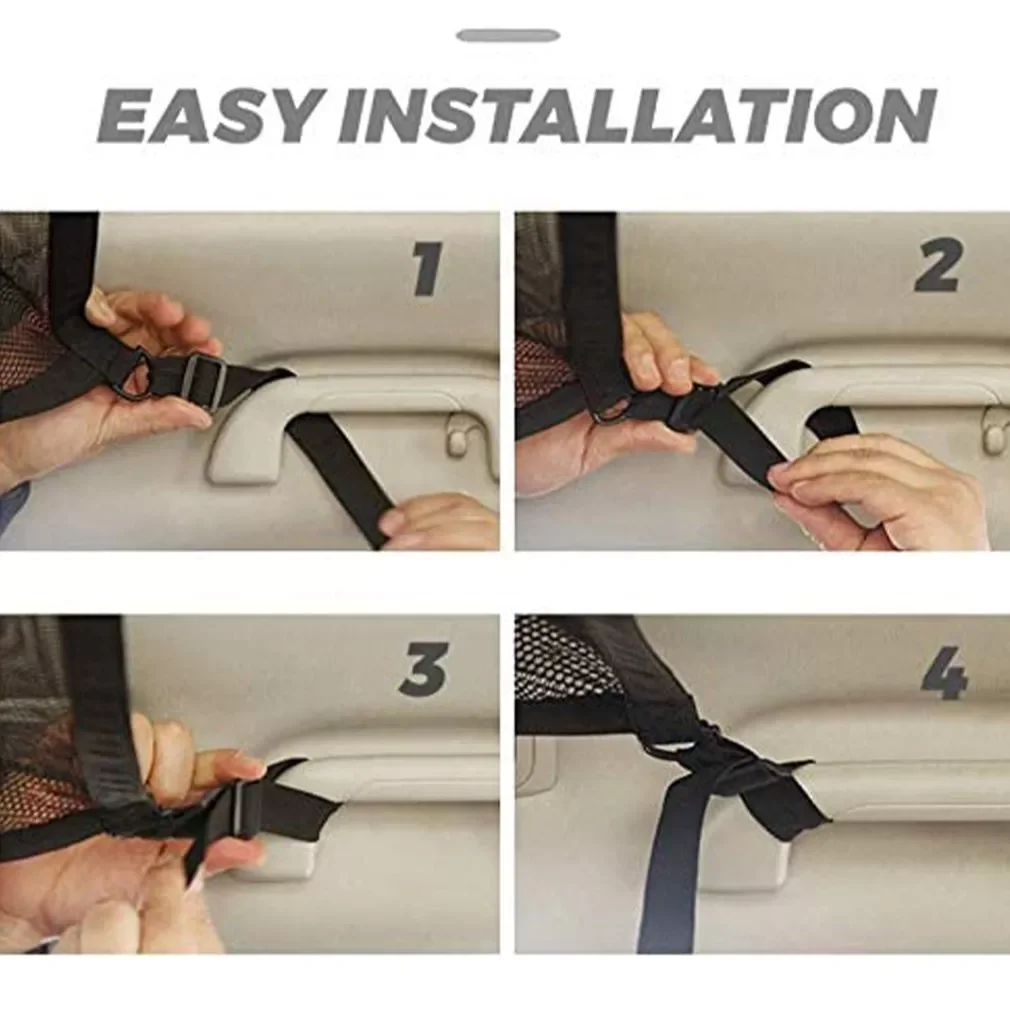 EASY INSTALLATION

1

2

3

4