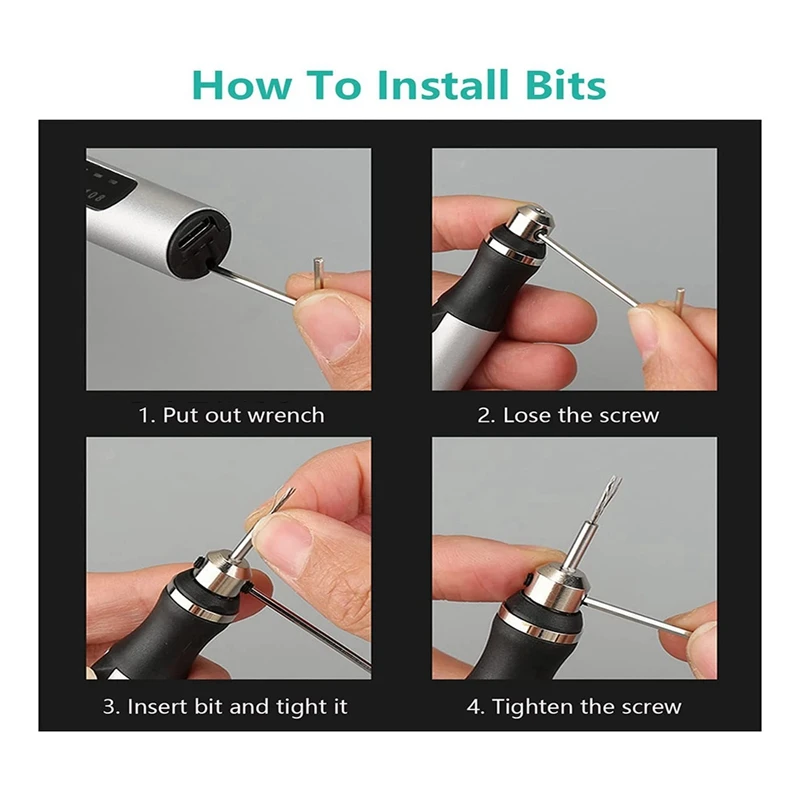 How To Install Bits

1. Put out wrench

2. Lose the screw

3. Insert bit and tight it

4. Tighten the screw