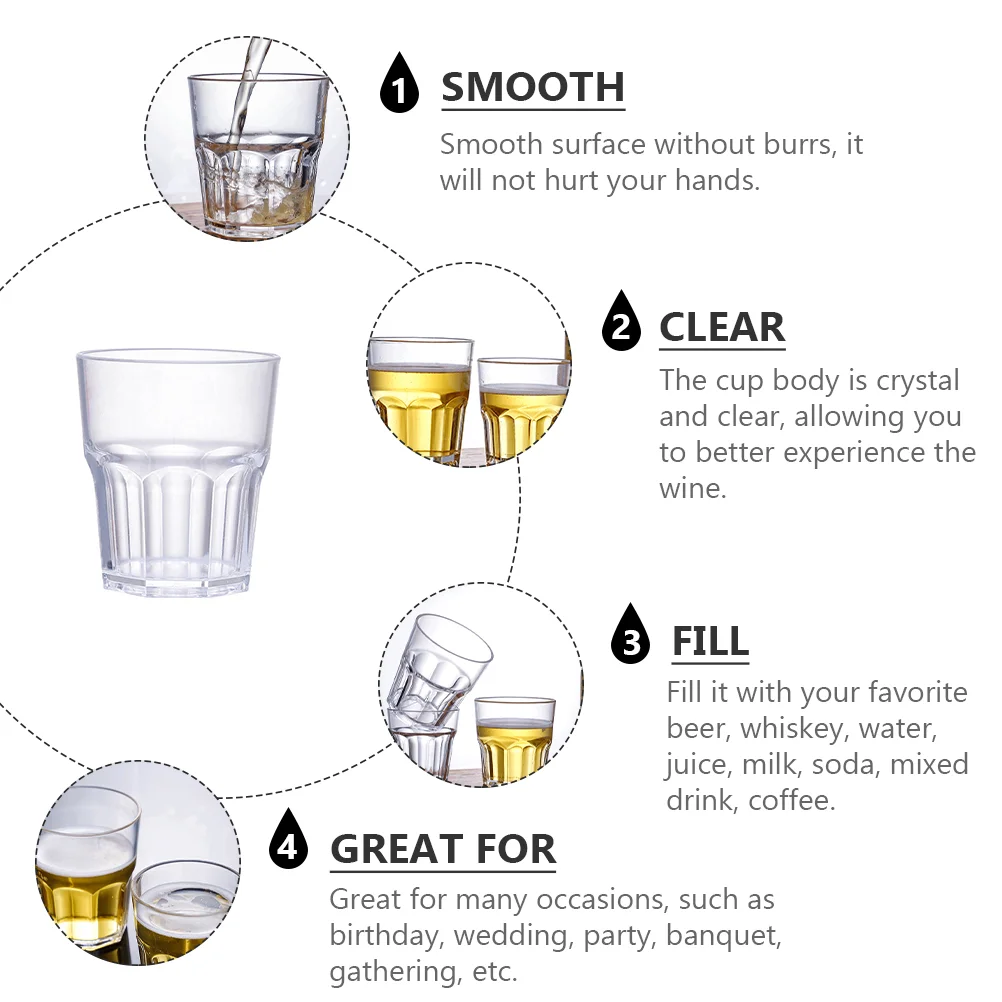 1 SMOOTH
Smooth surface without burrs, it will not hurt your hands.

2 CLEAR
The cup body is crystal and clear, allowing you to better experience the wine.

3 FILL
Fill it with your favorite beer, whiskey, water, juice, milk, soda, mixed drink, coffee.

4 GREAT FOR
Great for many occasions, such as birthday, wedding, party, banquet, gathering, etc.