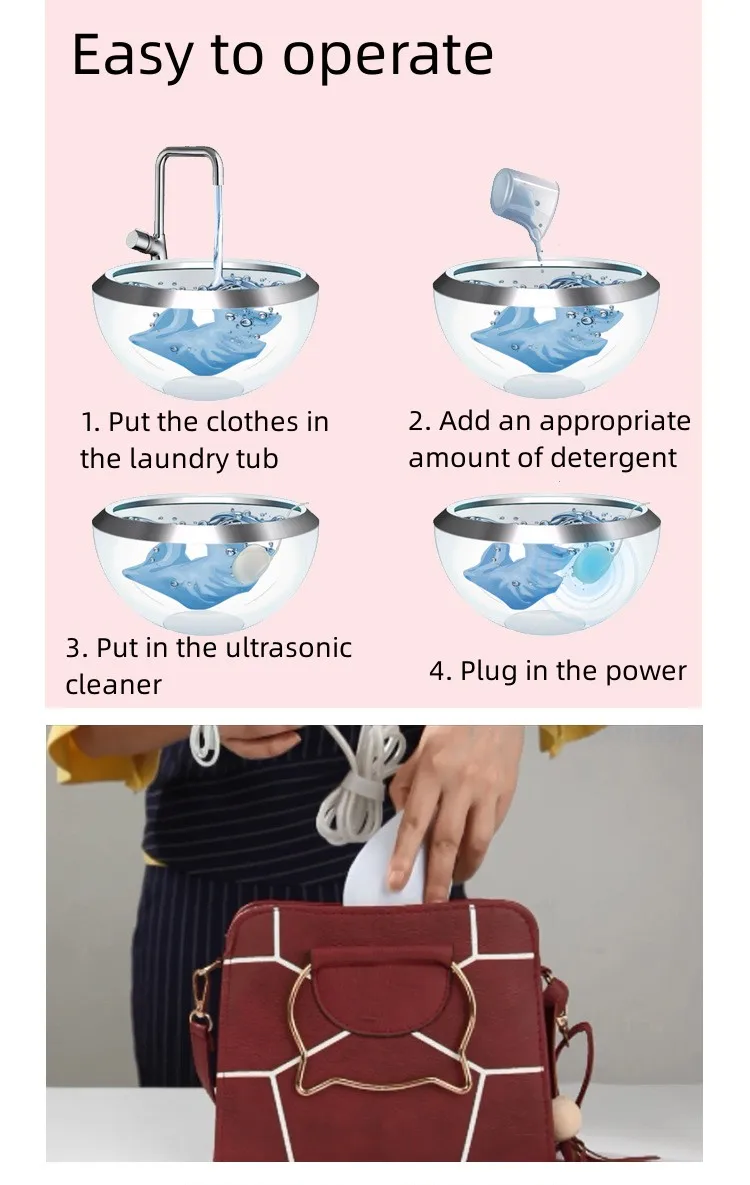 Easy to operate

1. Put the clothes in the laundry tub

2. Add an appropriate amount of detergent

3. Put in the ultrasonic cleaner

4. Plug in the power