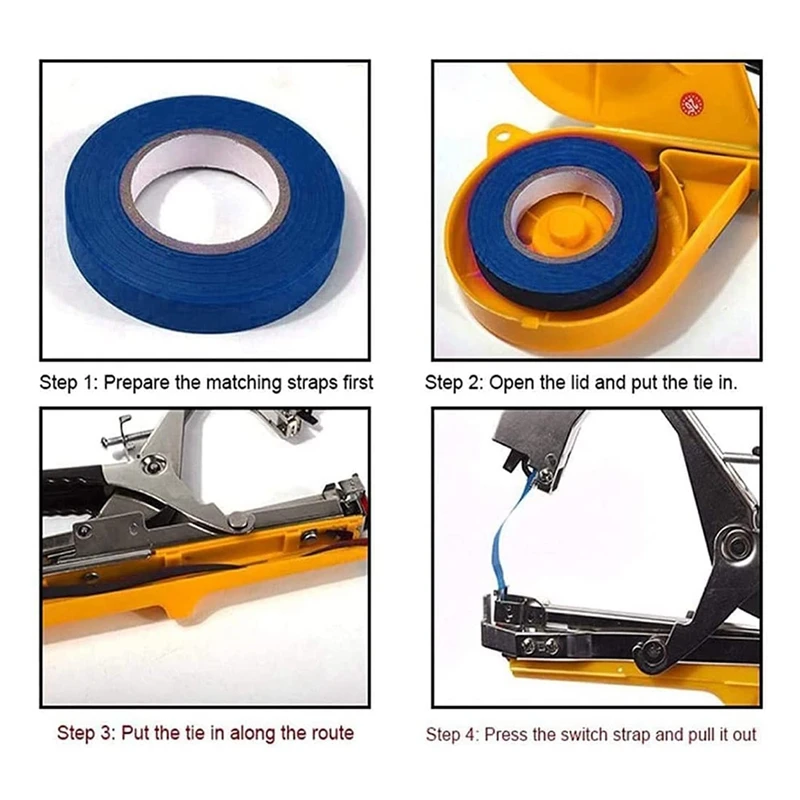 Step 1: Prepare the matching straps first

Step 2: Open the lid and put the tie in.

Step 3: Put the tie in along the route

Step 4: Press the switch strap and pull it out