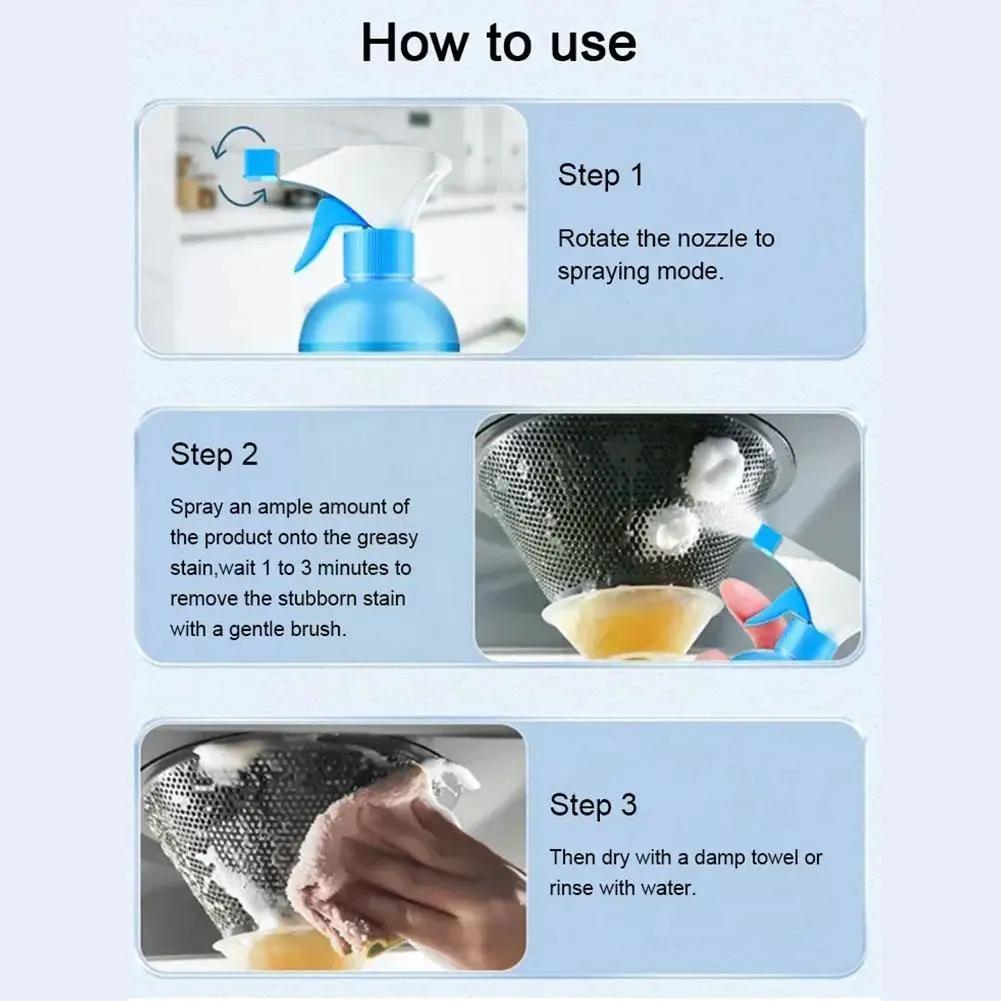 How to use

Step 1

Rotate the nozzle to spraying mode.

Step 2

Spray an ample amount of the product onto the greasy stain,wait 1 to 3 minutes to remove the stubborn stain with a gentle brush.

Step 3

Then dry with a damp towel or rinse with water.