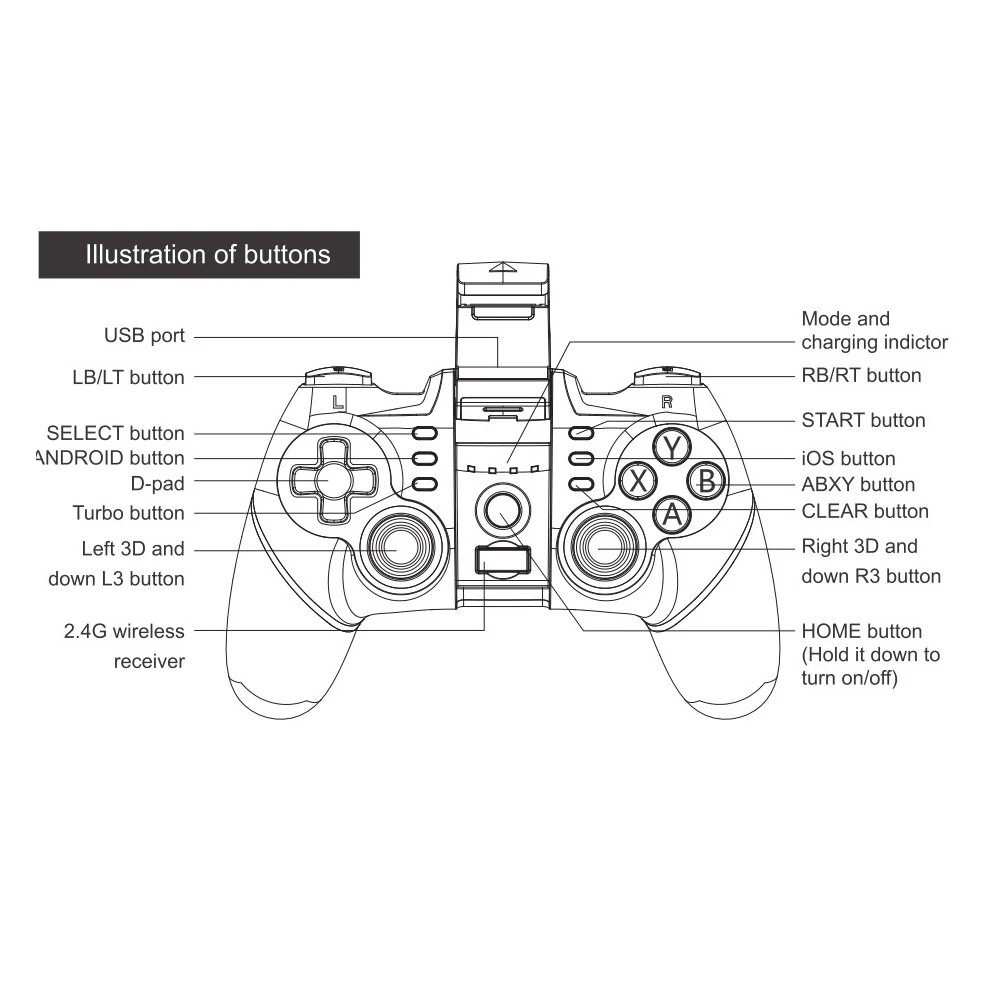 Illustration of buttons

USB port
LB/LT button
SELECT button
ANDROID button
D-pad
Turbo button
Left 3D and down L3 button
2.4G wireless receiver

L
R
Y
X
B
A

Mode and charging indictor
RB/RT button
START button
iOS button
ABXY button
CLEAR button
Right 3D and down R3 button
HOME button (Hold it down to turn on/off)