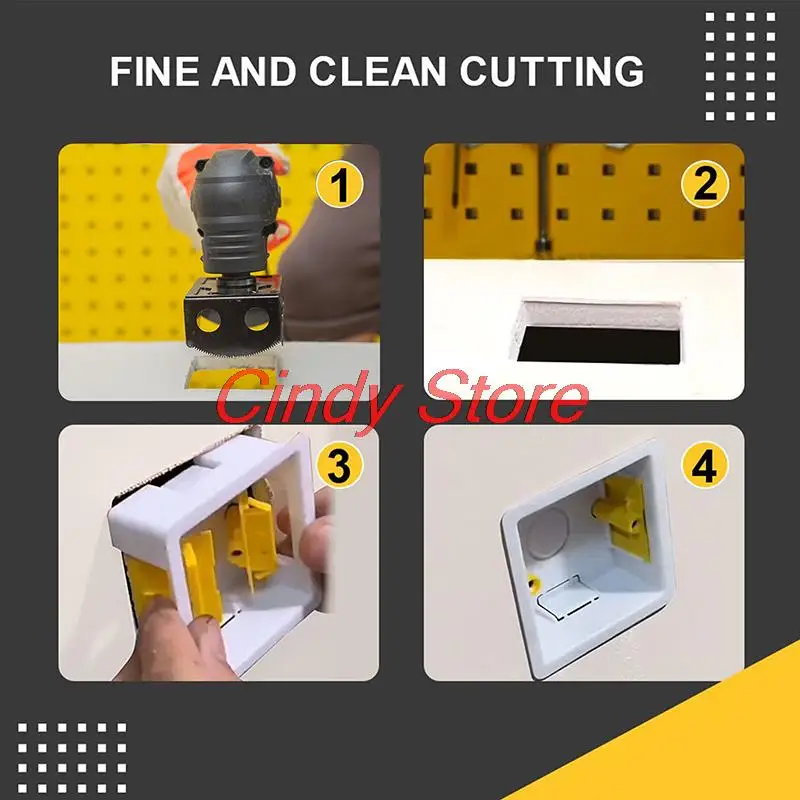 FINE AND CLEAN CUTTING

1

2

Cindy Store

3

4