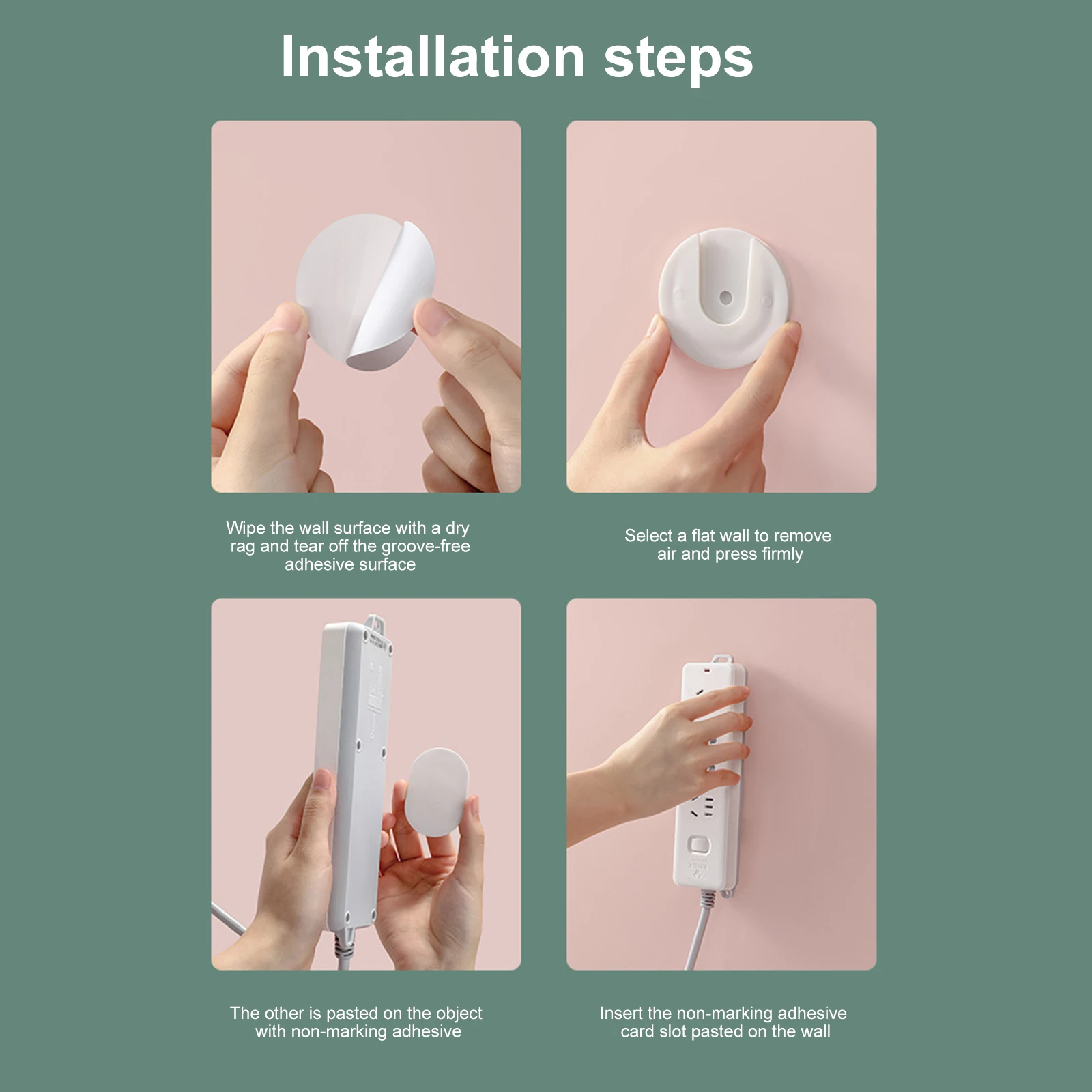 Installation steps

Wipe the wall surface with a dry rag and tear off the groove-free adhesive surface

Select a flat wall to remove air and press firmly

The other is pasted on the object with non-marking adhesive

Insert the non-marking adhesive card slot pasted on the wall