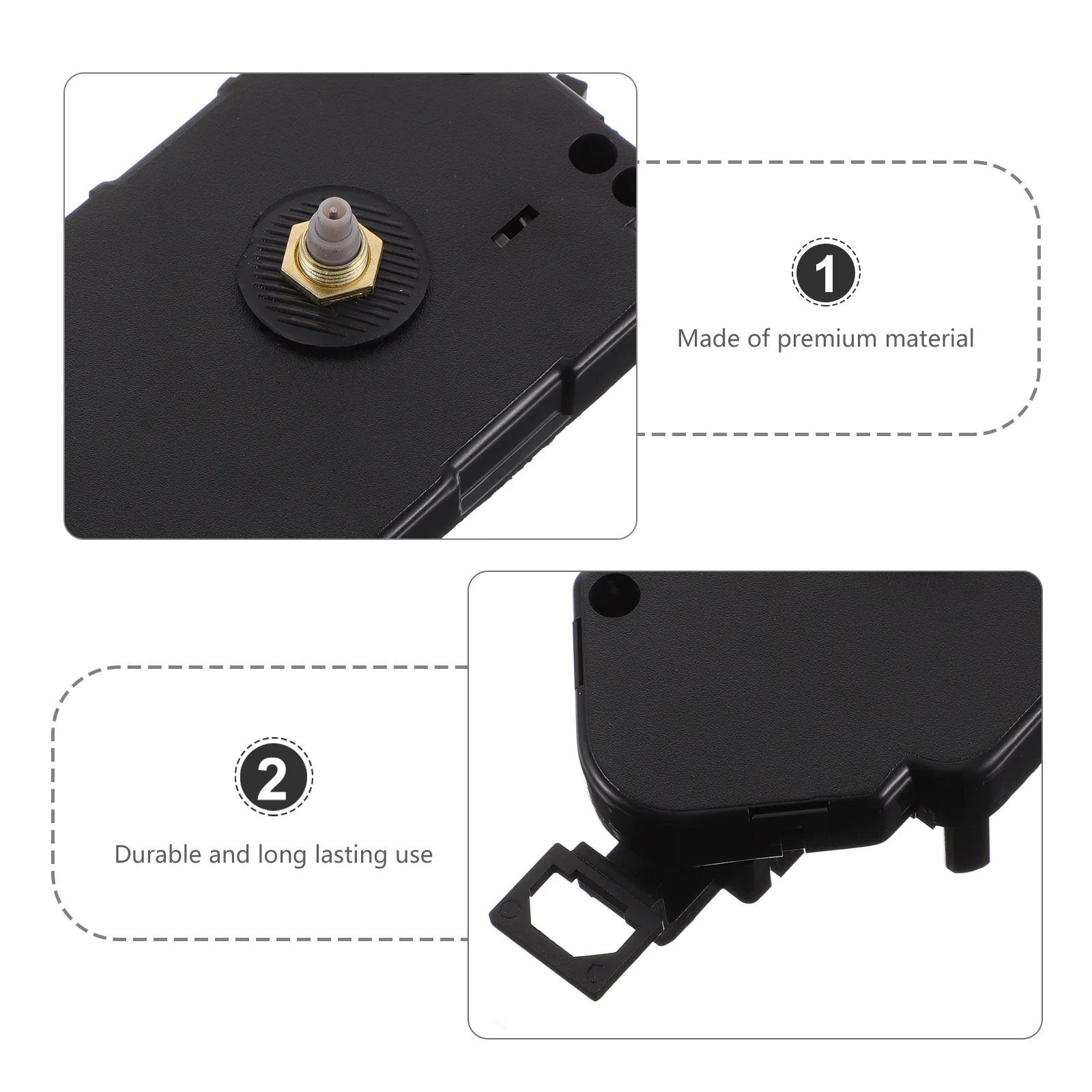 1
Made of premium material

2
Durable and long lasting use