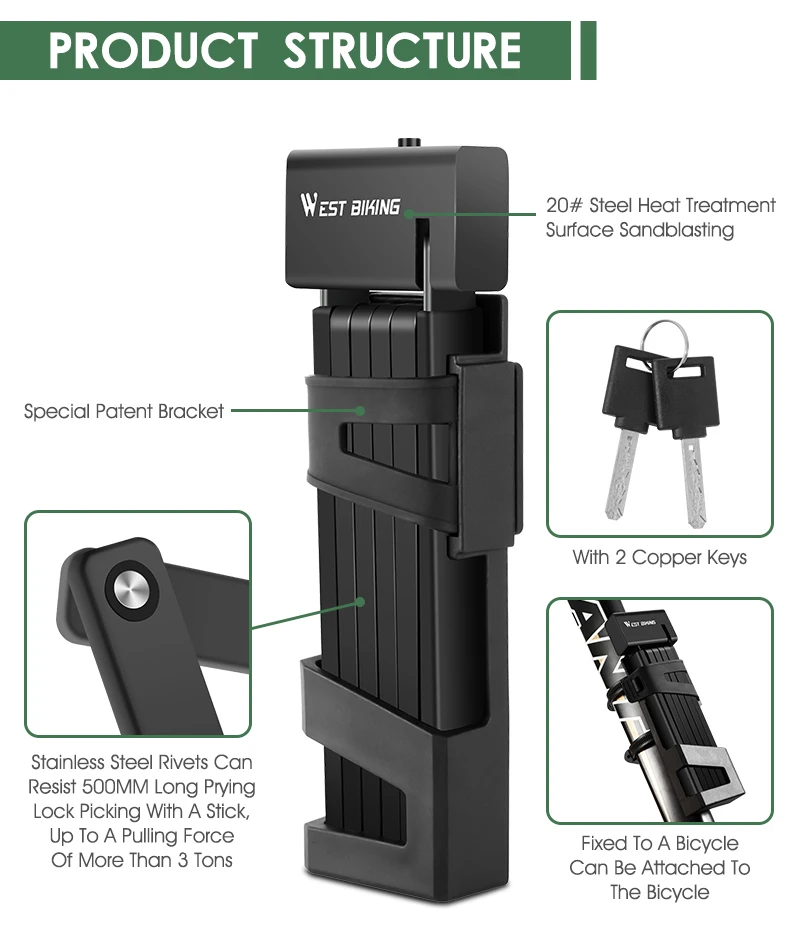 PRODUCT STRUCTURE

WEST BIKING

20# Steel Heat Treatment Surface Sandblasting

Special Patent Bracket

With 2 Copper Keys

WEST BIKING

Stainless Steel Rivets Can Resist 500MM Long Prying Lock Picking With A Stick, Up To A Pulling Force Of More Than 3 Tons

Fixed To A Bicycle Can Be Attached To The Bicycle